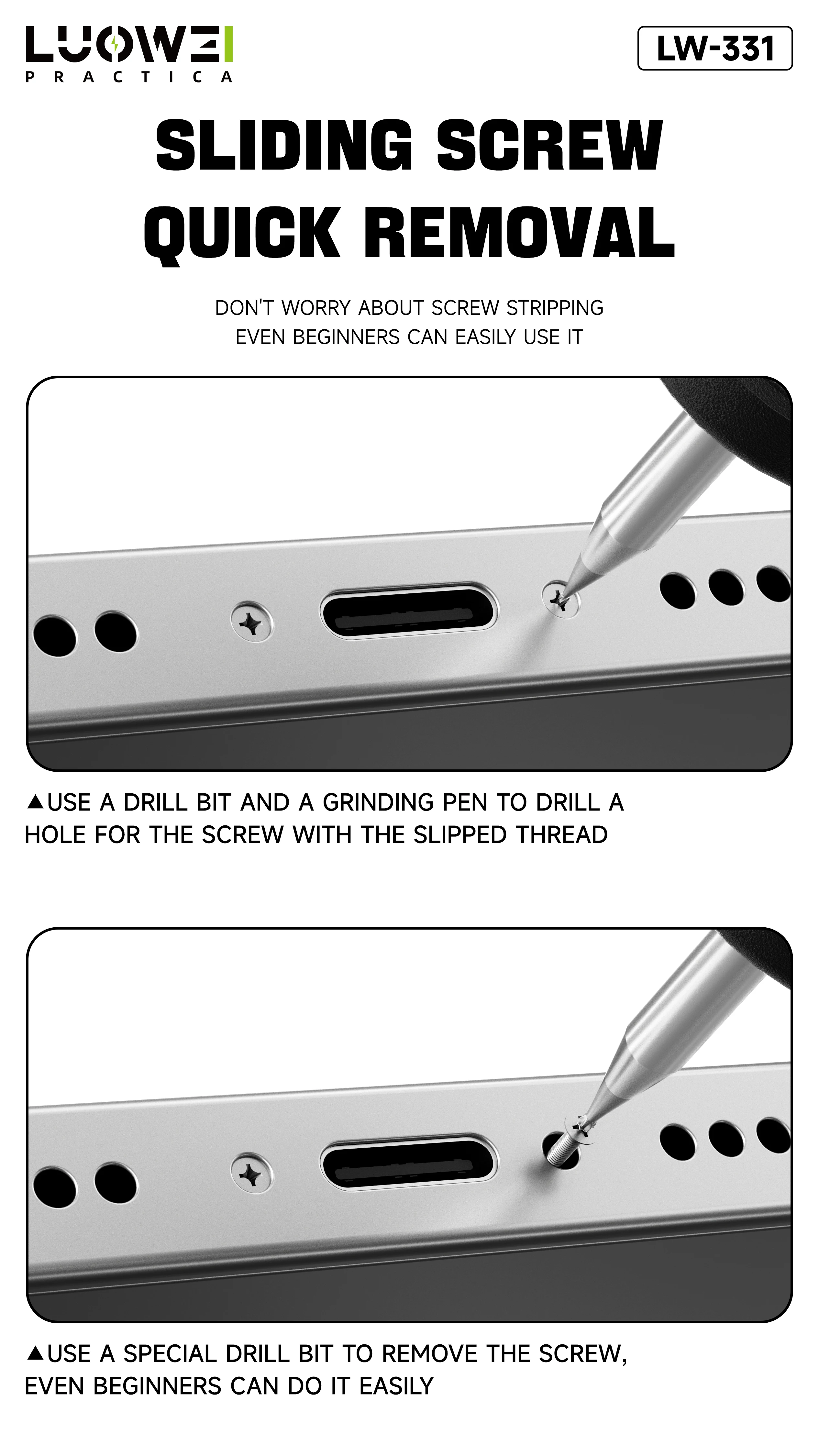 LUOWEI
PRACTICA

LW-331

SLIDING SCREW QUICK REMOVAL

DON'T WORRY ABOUT SCREW STRIPPING
EVEN BEGINNERS CAN EASILY USE IT

▲USE A DRILL BIT AND A GRINDING PEN TO DRILL A HOLE FOR THE SCREW WITH THE SLIPPED THREAD

▲USE A SPECIAL DRILL BIT TO REMOVE THE SCREW, EVEN BEGINNERS CAN DO IT EASILY