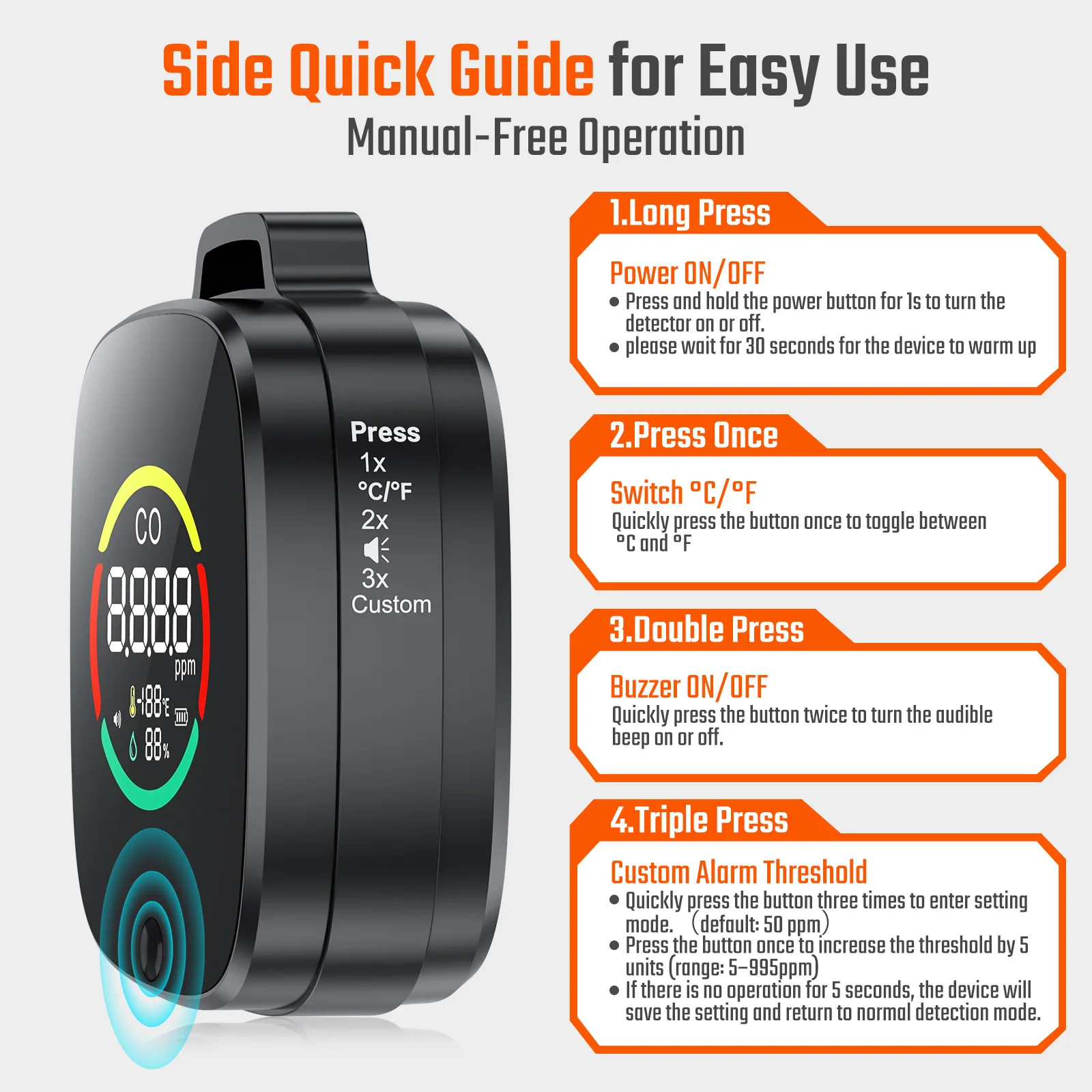 Side Quick Guide for Easy Use
Manual-Free Operation

CO
8888
ppm
188℃
88%

Press
1x
°C/°F
2x
3x
Custom

1.Long Press

Power ON/OFF
● Press and hold the power button for 1s to turn the detector on or off.
● please wait for 30 seconds for the device to warm up

2.Press Once

Switch °C/°F
Quickly press the button once to toggle between °C and °F

3.Double Press

Buzzer ON/OFF
Quickly press the button twice to turn the audible beep on or off.

4.Triple Press

Custom Alarm Threshold
● Quickly press the button three times to enter setting mode. （default: 50 ppm）
● Press the button once to increase the threshold by 5 units (range: 5–995ppm)
● If there is no operation for 5 seconds, the device will save the setting and return to normal detection mode.