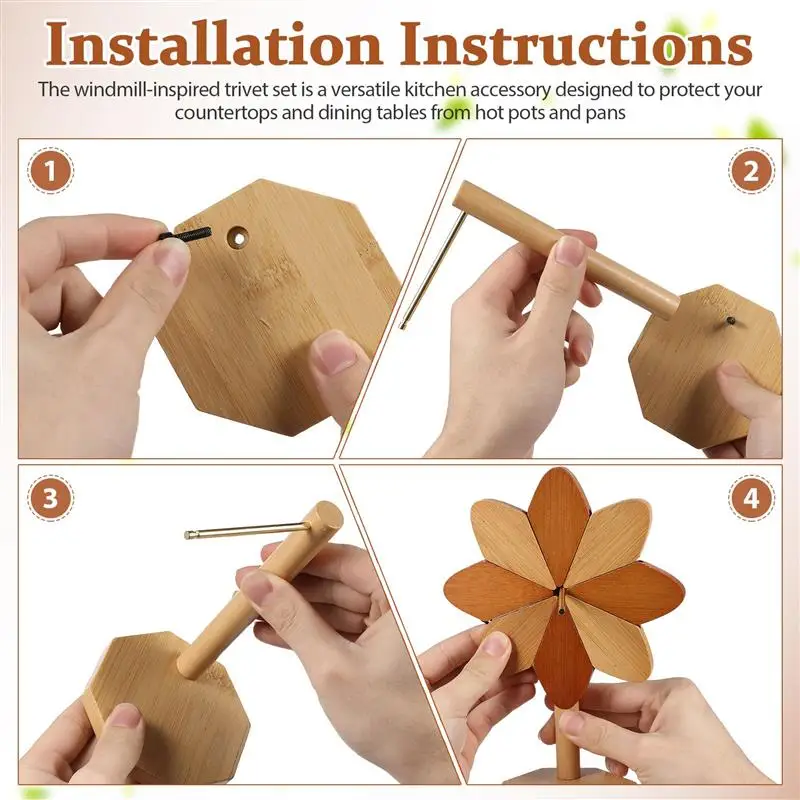 Installation Instructions

The windmill-inspired trivet set is a versatile kitchen accessory designed to protect your countertops and dining tables from hot pots and pans

1

2

3

4