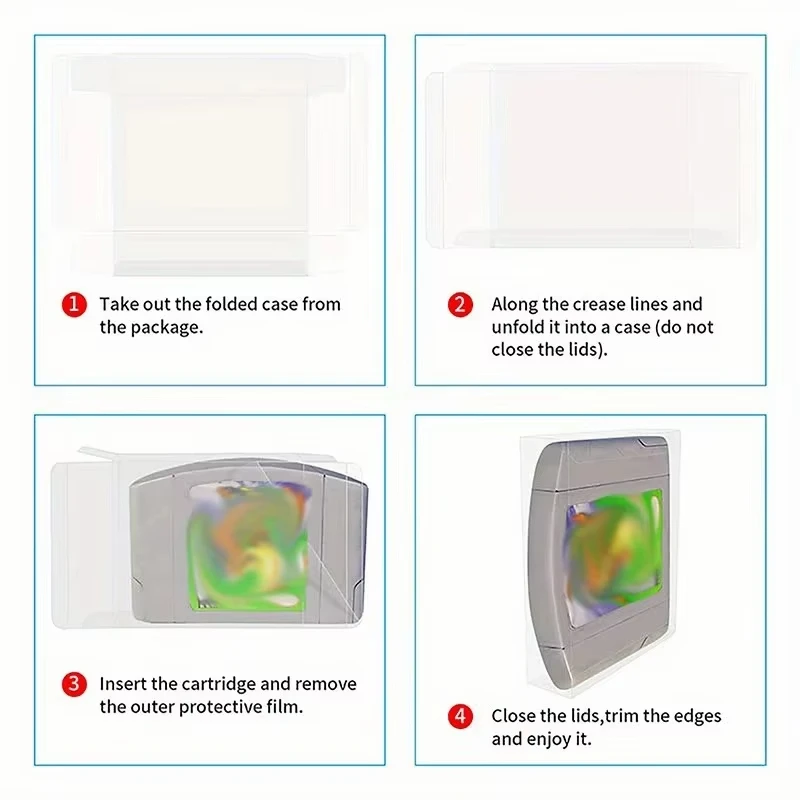 1 Take out the folded case from the package.

2 Along the crease lines and unfold it into a case (do not close the lids).

3 Insert the cartridge and remove the outer protective film.

4 Close the lids,trim the edges and enjoy it.