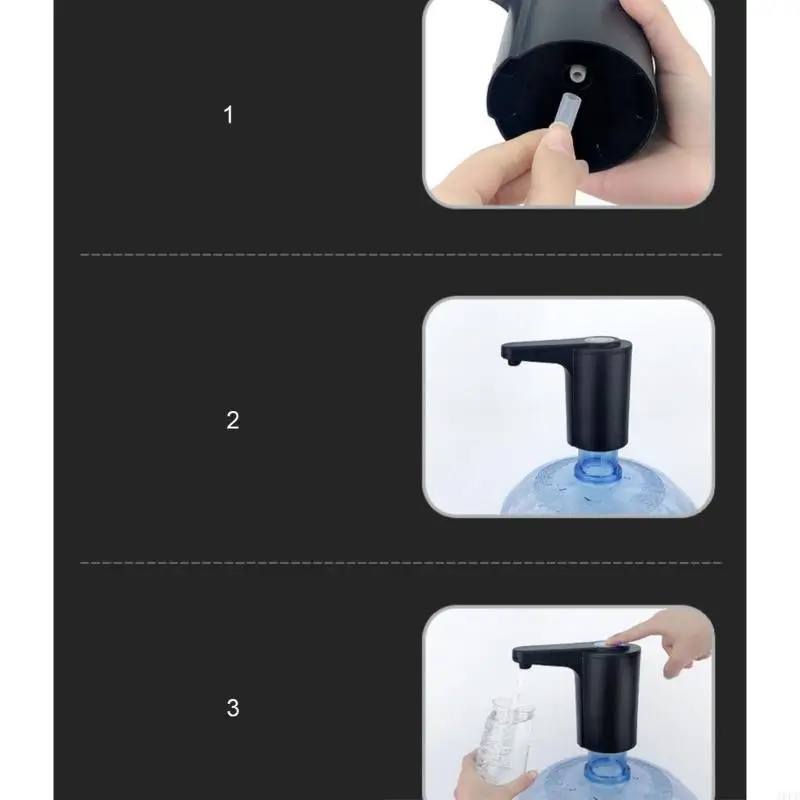 1

2

3