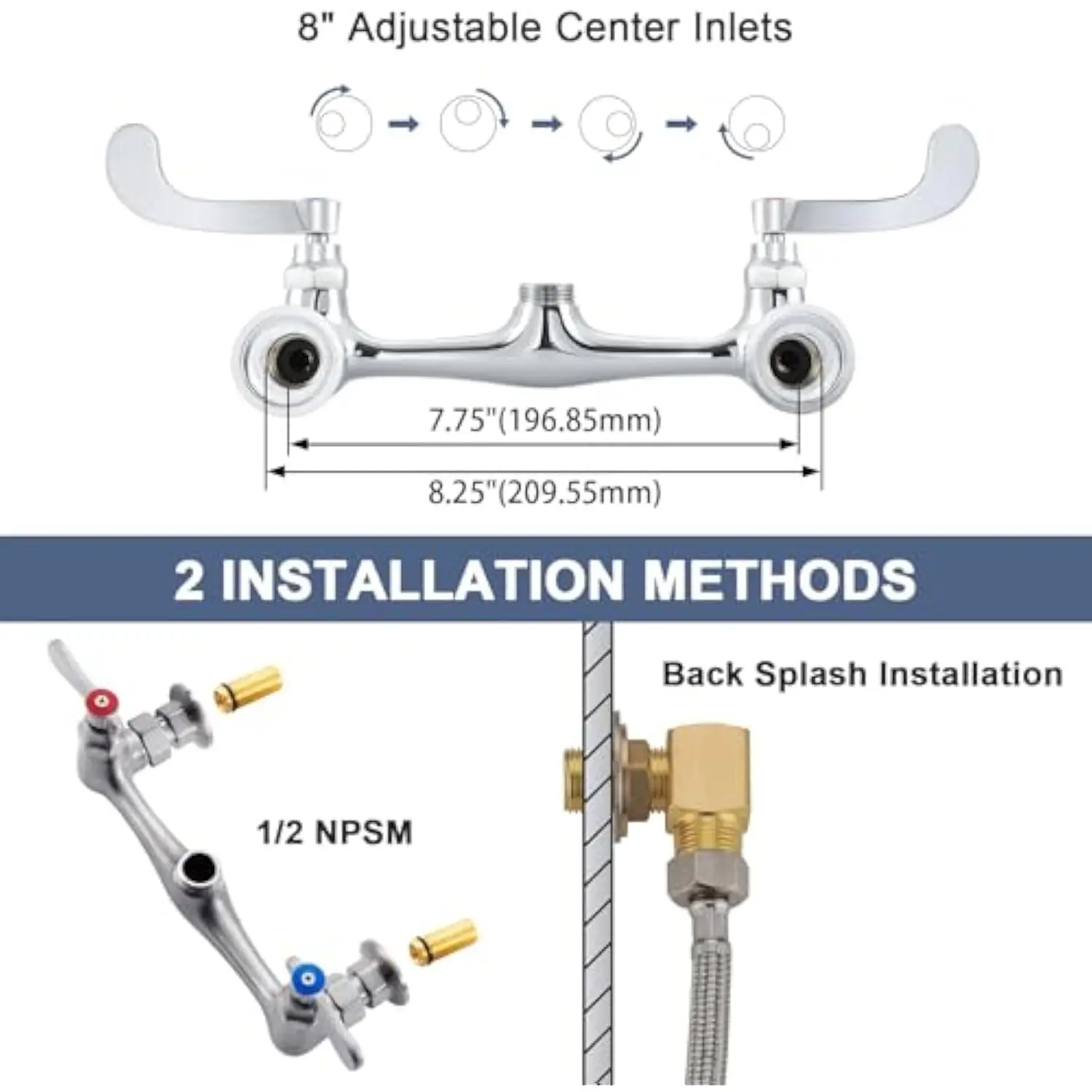 8" Adjustable Center Inlets

7.75"(196.85mm)

8.25"(209.55mm)

2 INSTALLATION METHODS

1/2 NPSM

Back Splash Installation