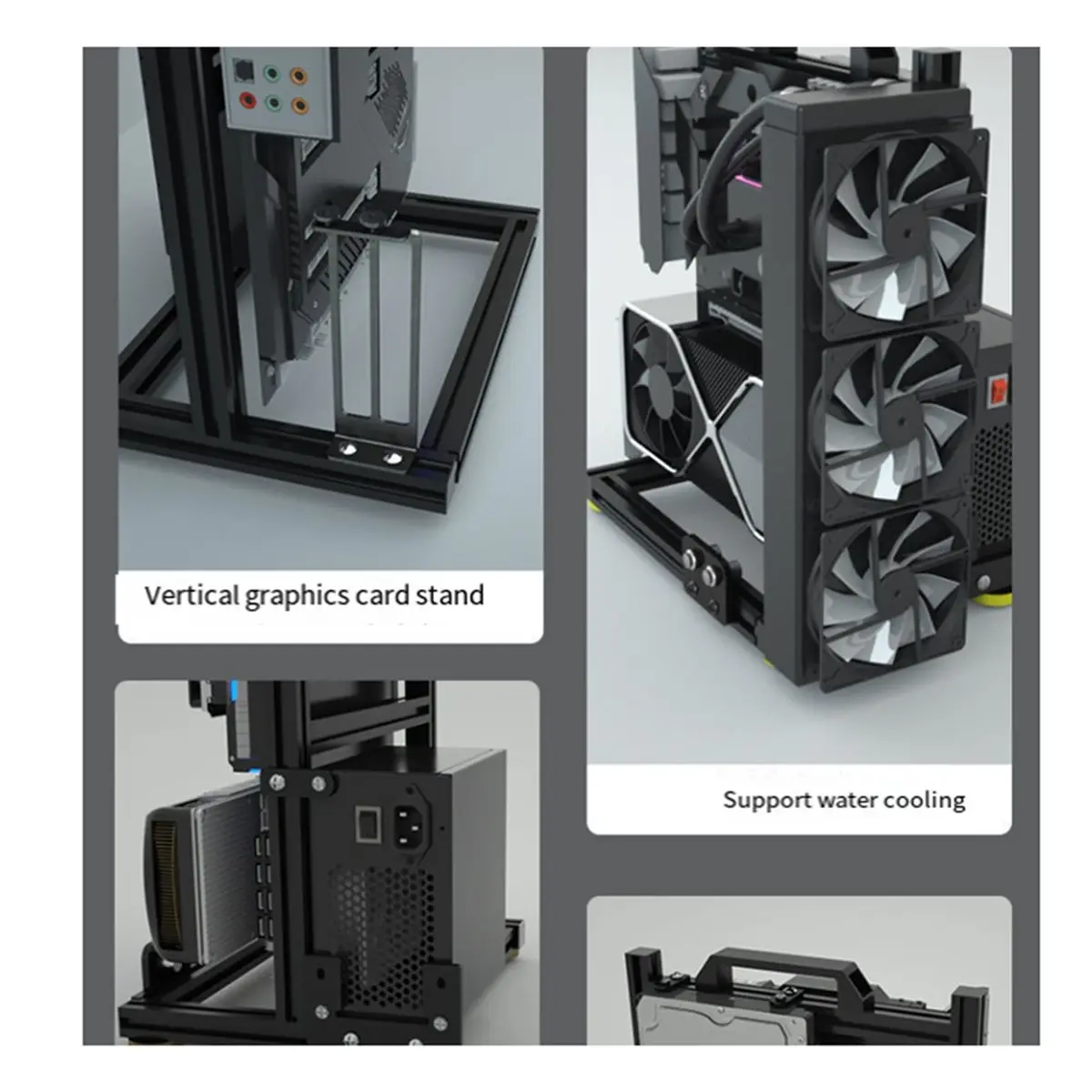 Vertical graphics card stand

Support water cooling