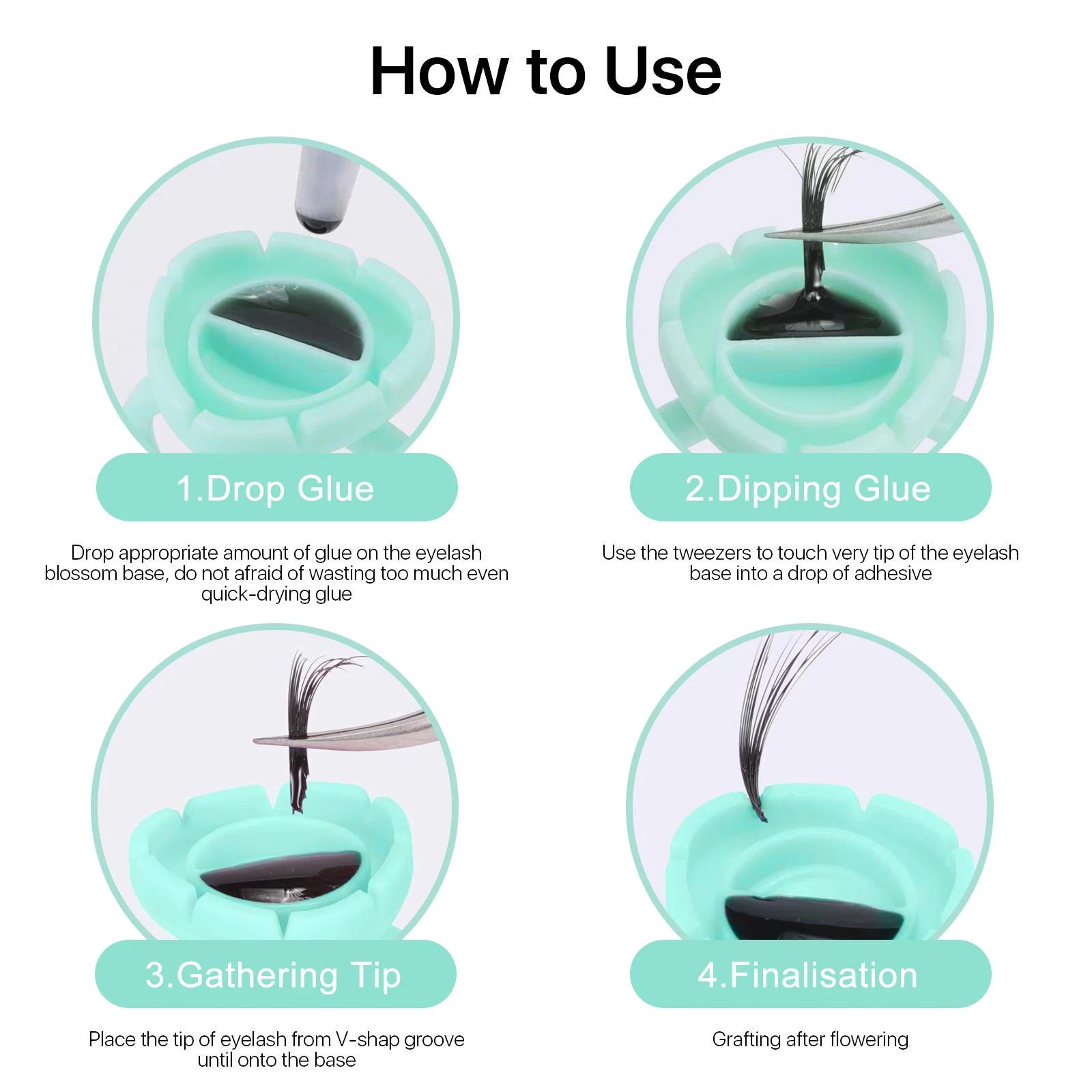 How to Use

1.Drop Glue

Drop appropriate amount of glue on the eyelash blossom base, do not afraid of wasting too much even quick-drying glue

2.Dipping Glue

Use the tweezers to touch very tip of the eyelash base into a drop of adhesive

3.Gathering Tip

Place the tip of eyelash from V-shap groove until onto the base

4.Finalisation

Grafting after flowering