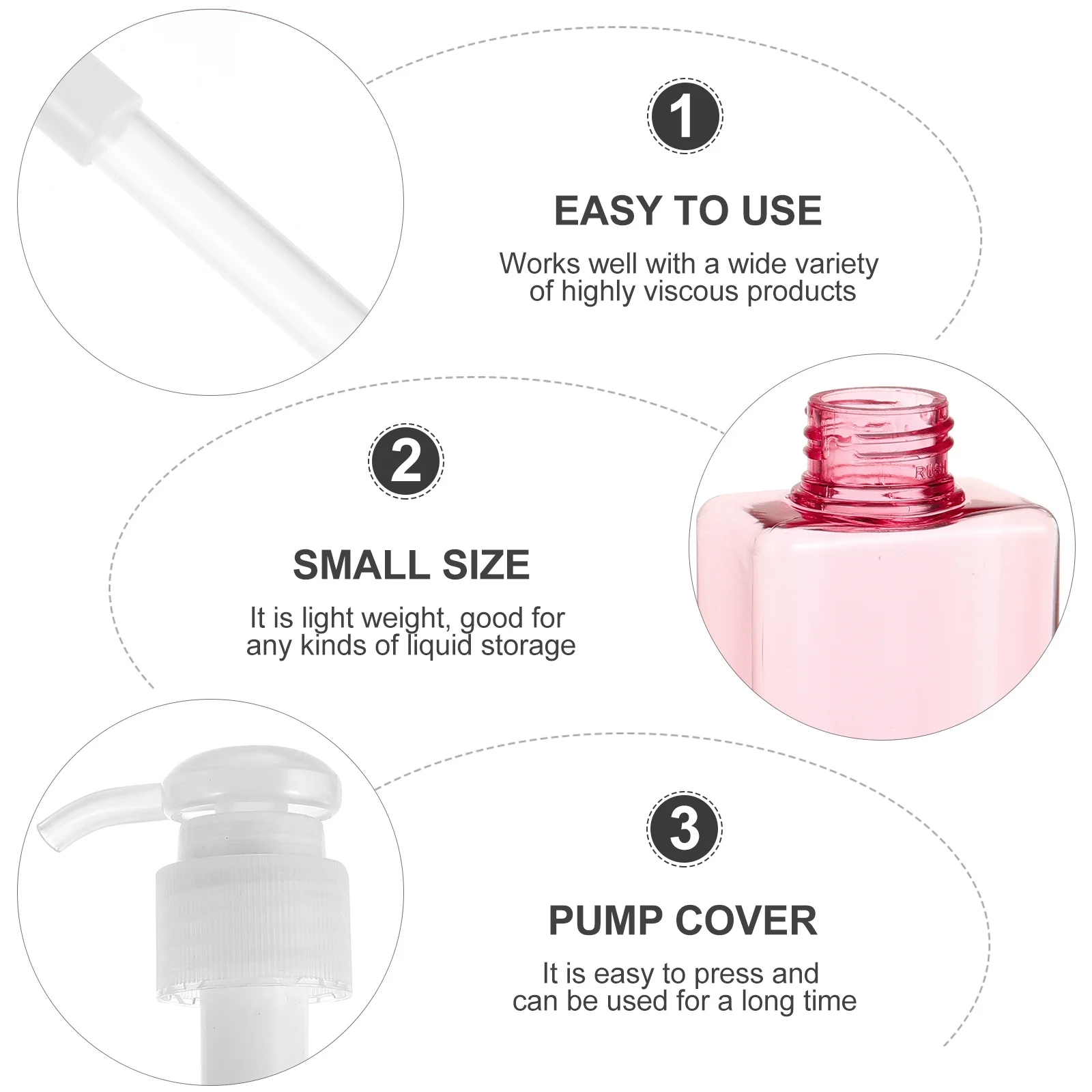 1

EASY TO USE

Works well with a wide variety of highly viscous products

2

SMALL SIZE

It is light weight, good for any kinds of liquid storage

RUSH

3

PUMP COVER

It is easy to press and can be used for a long time