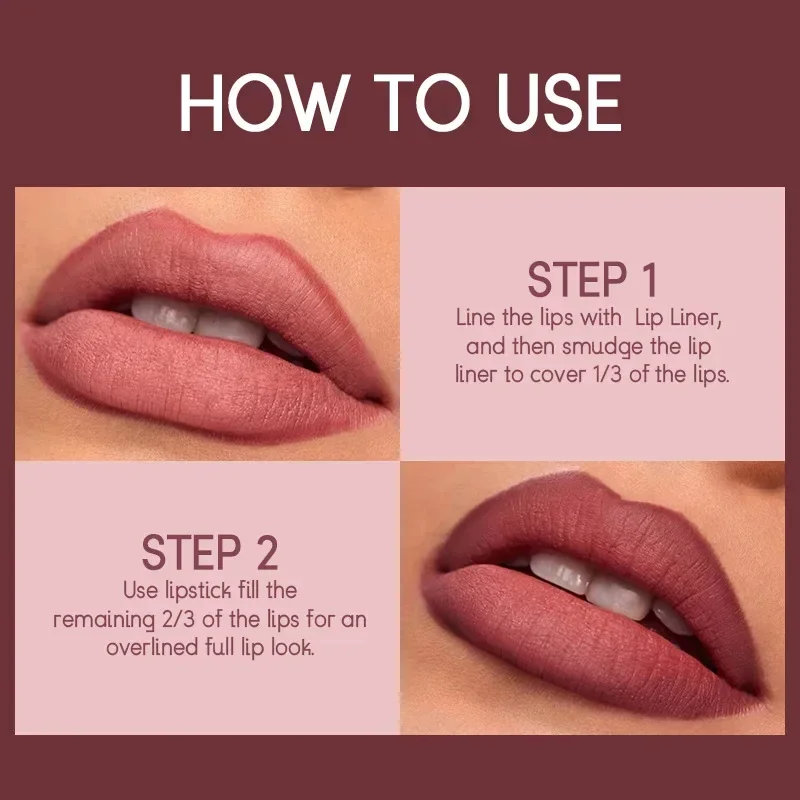 HOW TO USE

STEP 1
Line the lips with Lip Liner, and then smudge the lip liner to cover 1/3 of the lips.

STEP 2
Use lipstick fill the remaining 2/3 of the lips for an overlined full lip look.