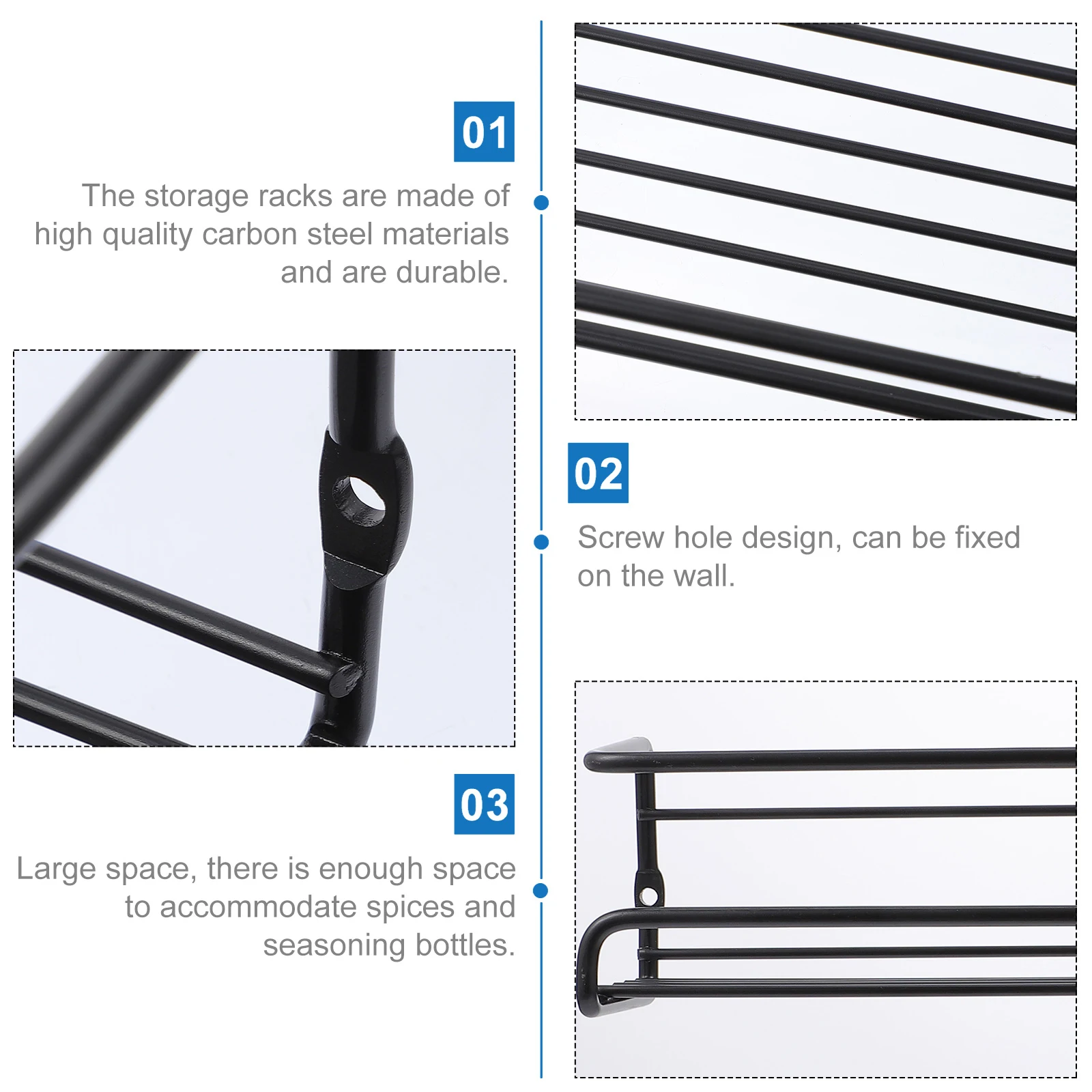 01

The storage racks are made of high quality carbon steel materials and are durable.

02

Screw hole design, can be fixed on the wall.

03

Large space, there is enough space to accommodate spices and seasoning bottles.