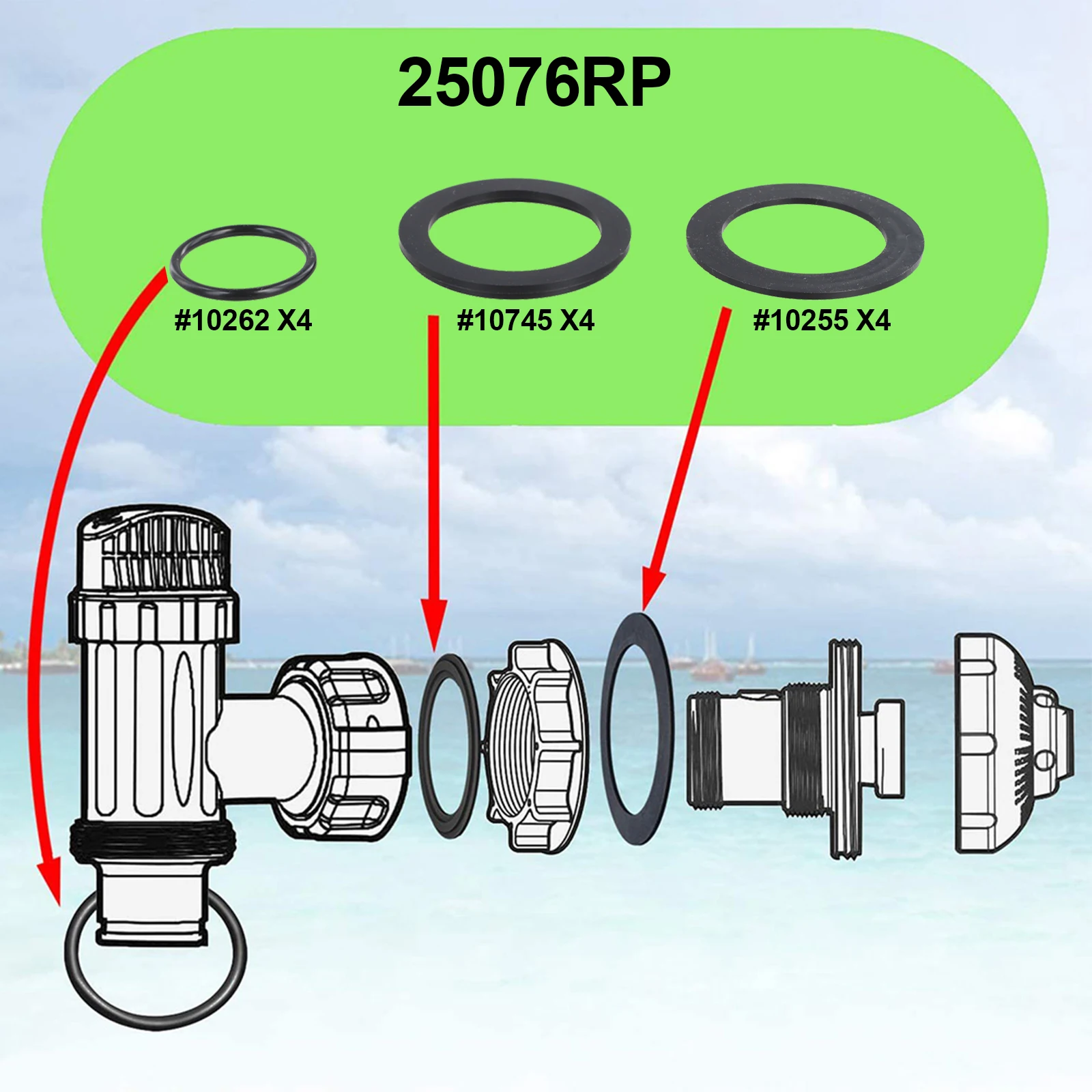 25076RP

#10262 X4

#10745 X4

#10255 X4