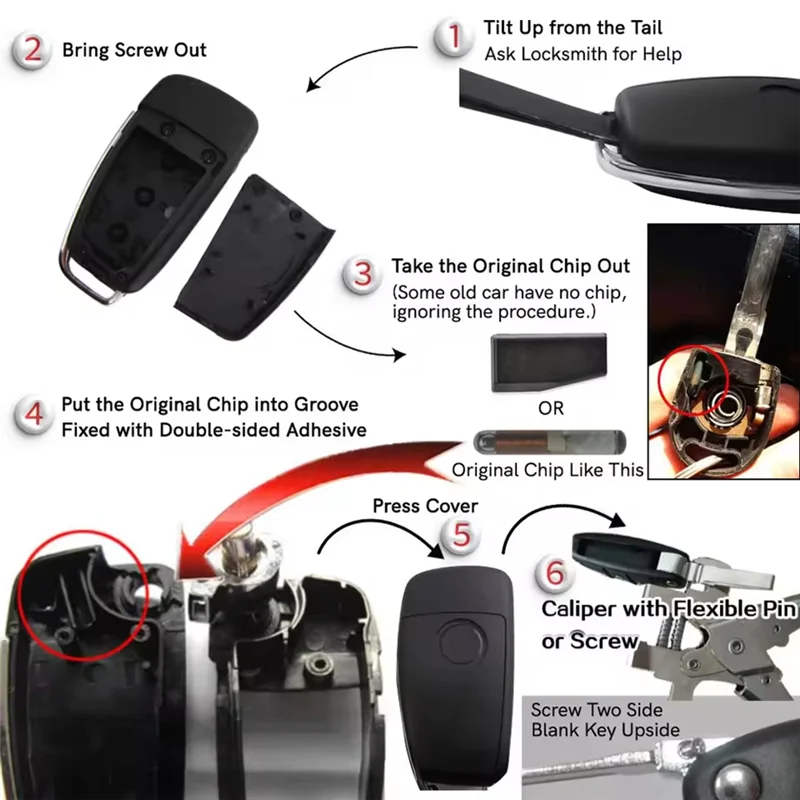 1 Tilt Up from the Tail
Ask Locksmith for Help

2 Bring Screw Out

3 Take the Original Chip Out
(Some old car have no chip, ignoring the procedure.)

OR

Original Chip Like This

4 Put the Original Chip into Groove
Fixed with Double-sided Adhesive

Press Cover
5

6
Caliper with Flexible Pin or Screw

Screw Two Side
Blank Key Upside