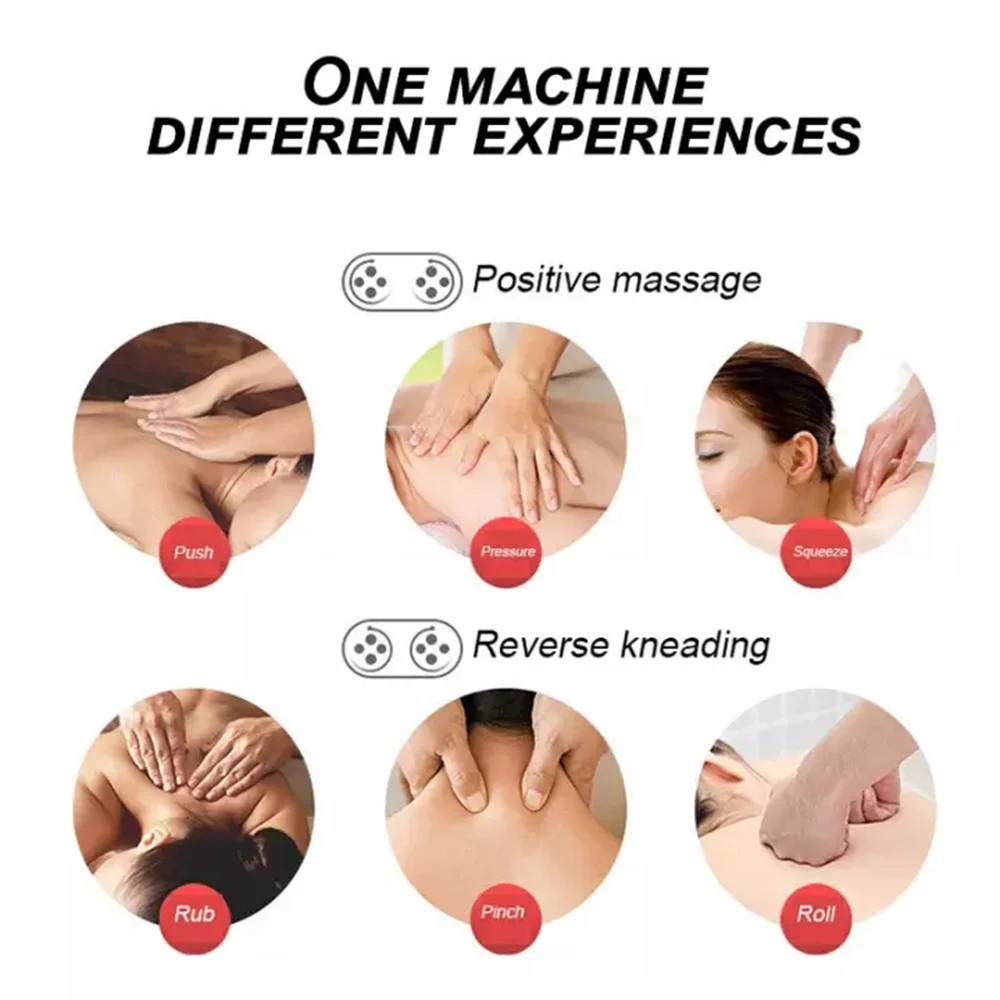 ONE MACHINE
DIFFERENT EXPERIENCES

Positive massage

Push

Pressure

Squeeze

Reverse kneading

Rub

Pinch

Roll