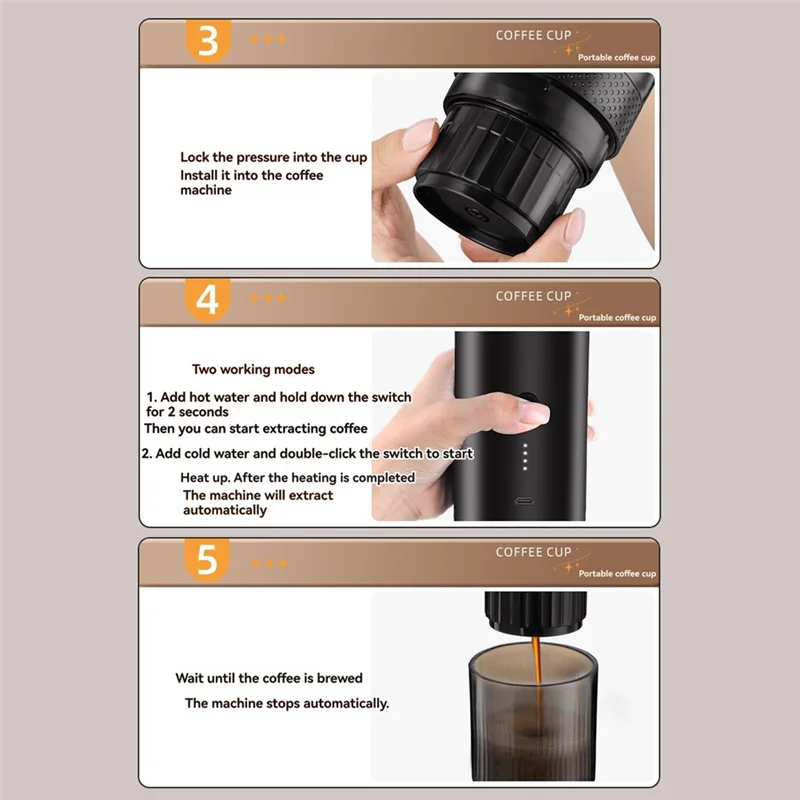 3

COFFEE CUP
Portable coffee cup

Lock the pressure into the cup
Install it into the coffee machine

4

COFFEE CUP
Portable coffee cup

Two working modes

1. Add hot water and hold down the switch for 2 seconds
Then you can start extracting coffee

2. Add cold water and double-click the switch to start
Heat up. After the heating is completed
The machine will extract automatically

5

COFFEE CUP
Portable coffee cup

Wait until the coffee is brewed
The machine stops automatically.