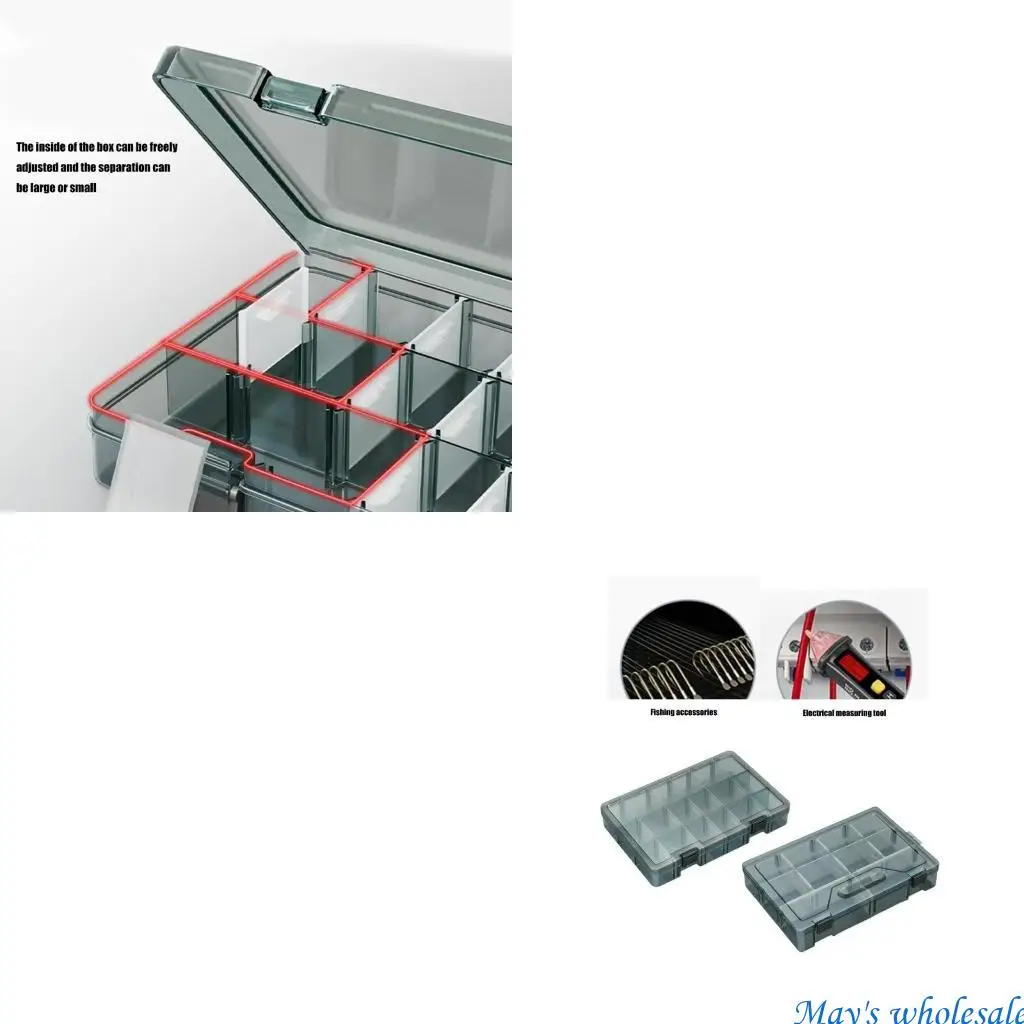 The inside of the box can be freely adjusted and the separation can be large or small

Fishing accessories

Electrical measuring tool

May's wholesale