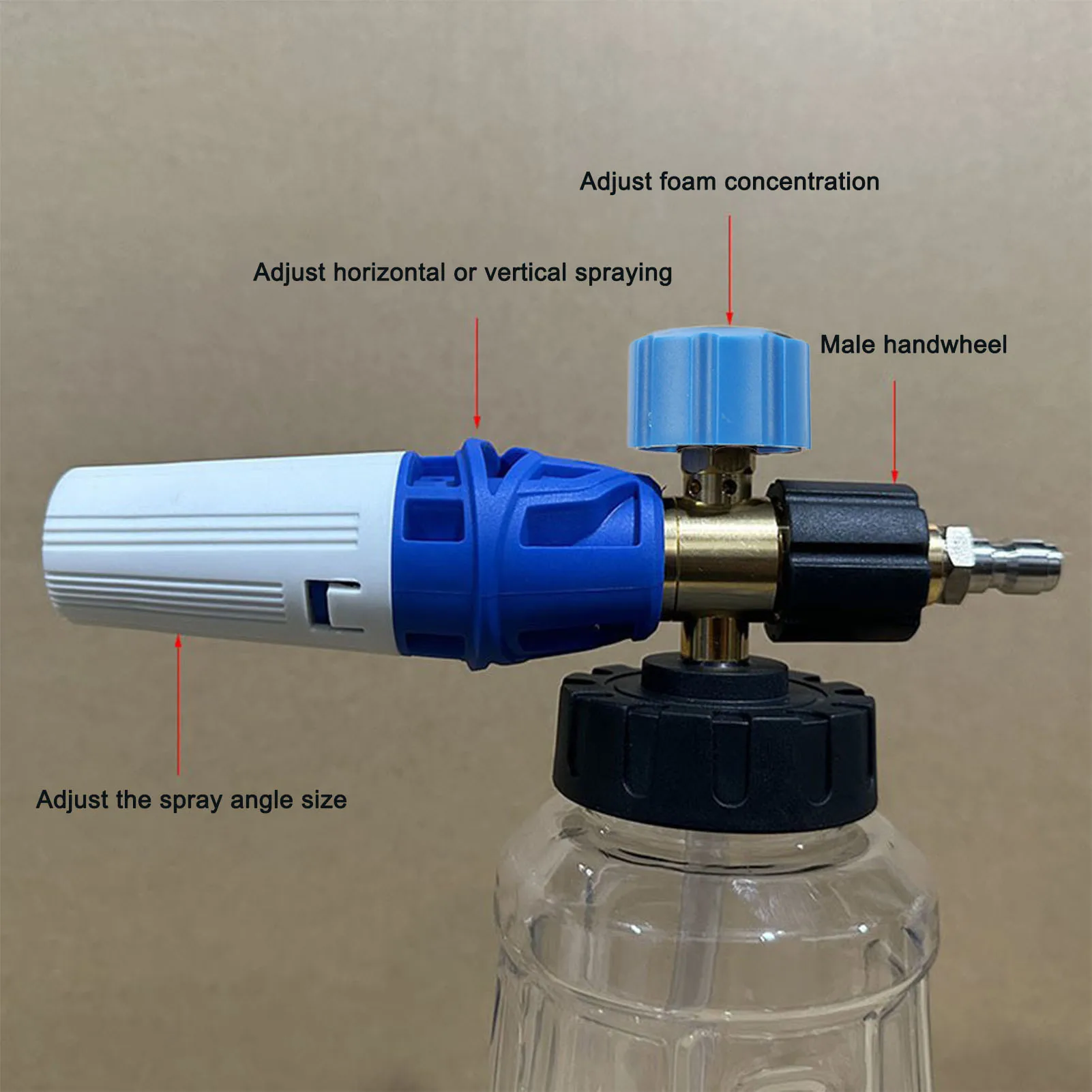 Adjust foam concentration

Adjust horizontal or vertical spraying

Male handwheel

Adjust the spray angle size