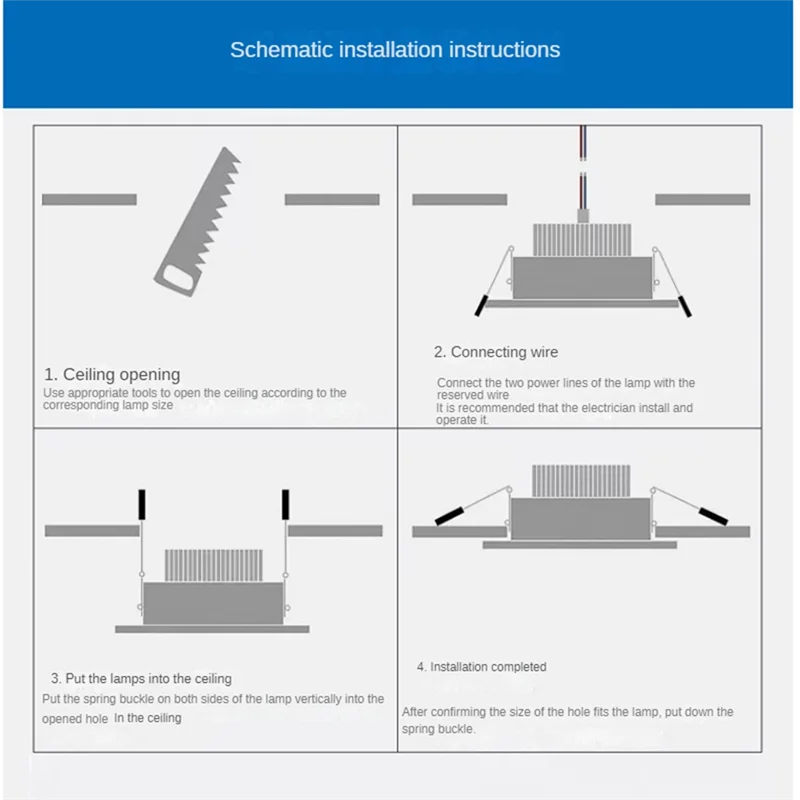 Schematic installation instructions

1. Ceiling opening
Use appropriate tools to open the ceiling according to the corresponding lamp size

2. Connecting wire
Connect the two power lines of the lamp with the reserved wire
It is recommended that the electrician install and operate it.

3. Put the lamps into the ceiling
Put the spring buckle on both sides of the lamp vertically into the opened hole In the ceiling

4. Installation completed
After confirming the size of the hole fits the lamp, put down the spring buckle.