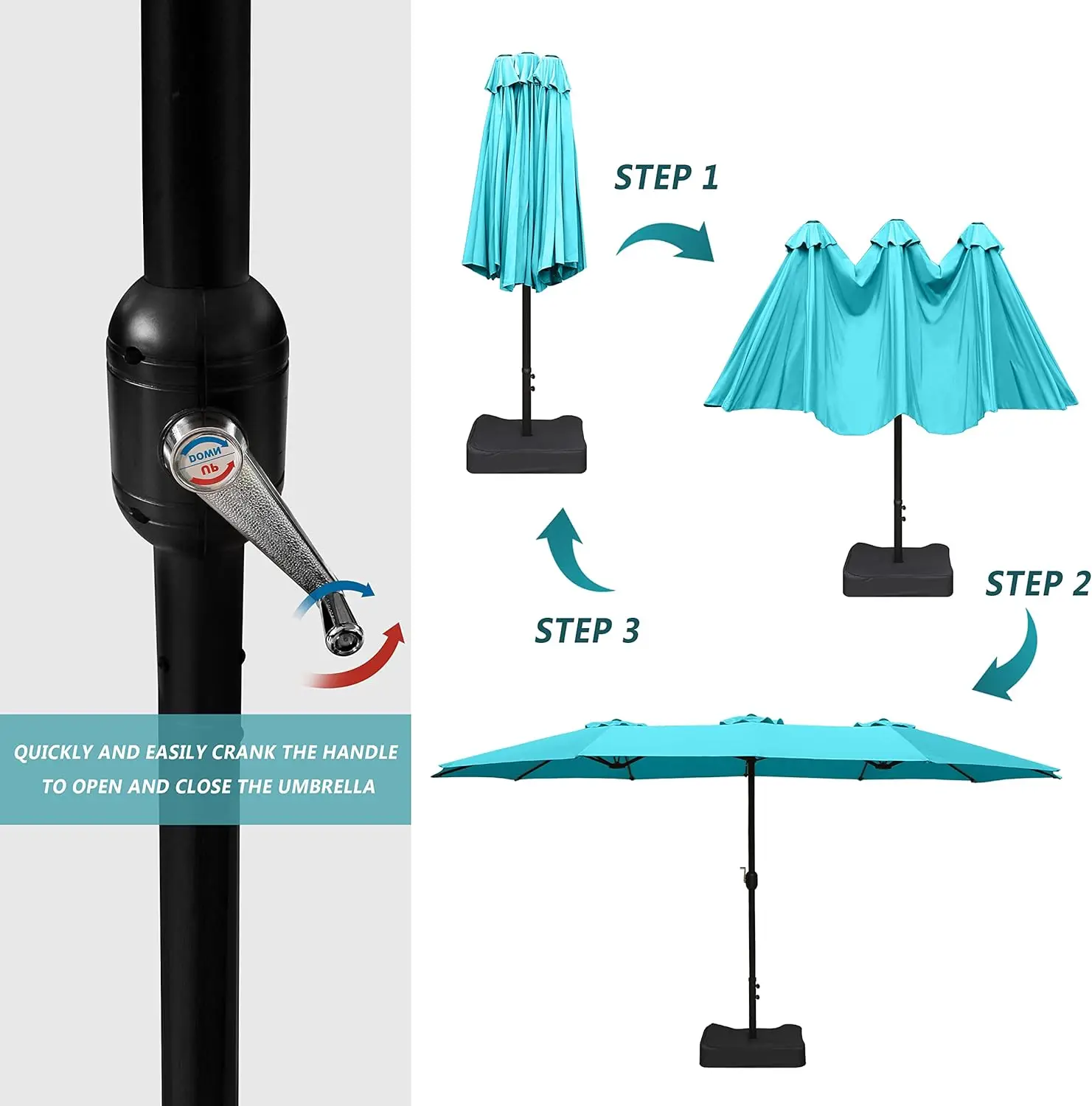 DOWN
UP

QUICKLY AND EASILY CRANK THE HANDLE TO OPEN AND CLOSE THE UMBRELLA

STEP 1

STEP 2

STEP 3