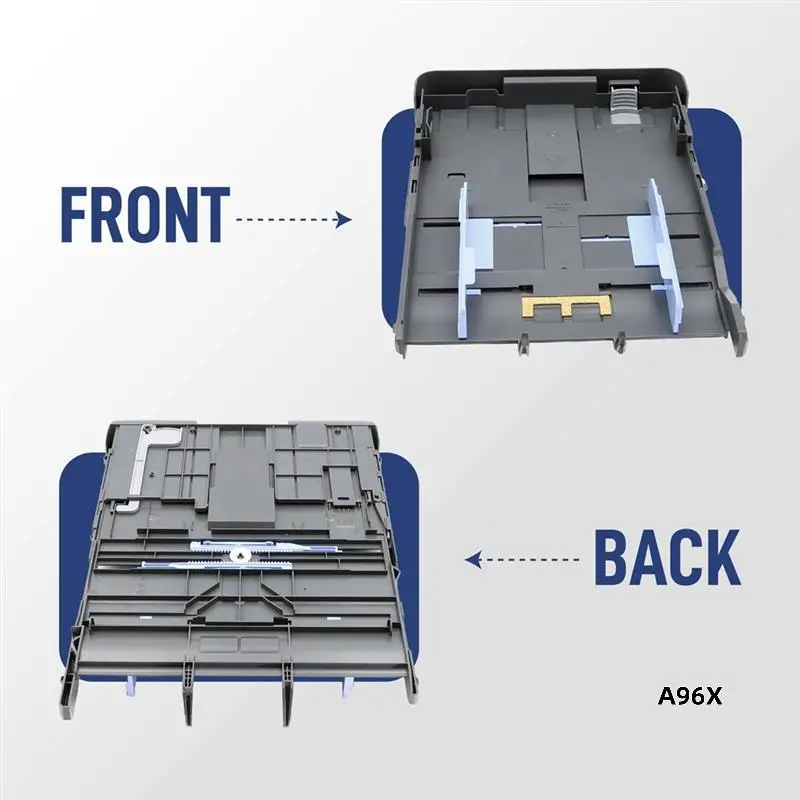 FRONT

BACK

A96X