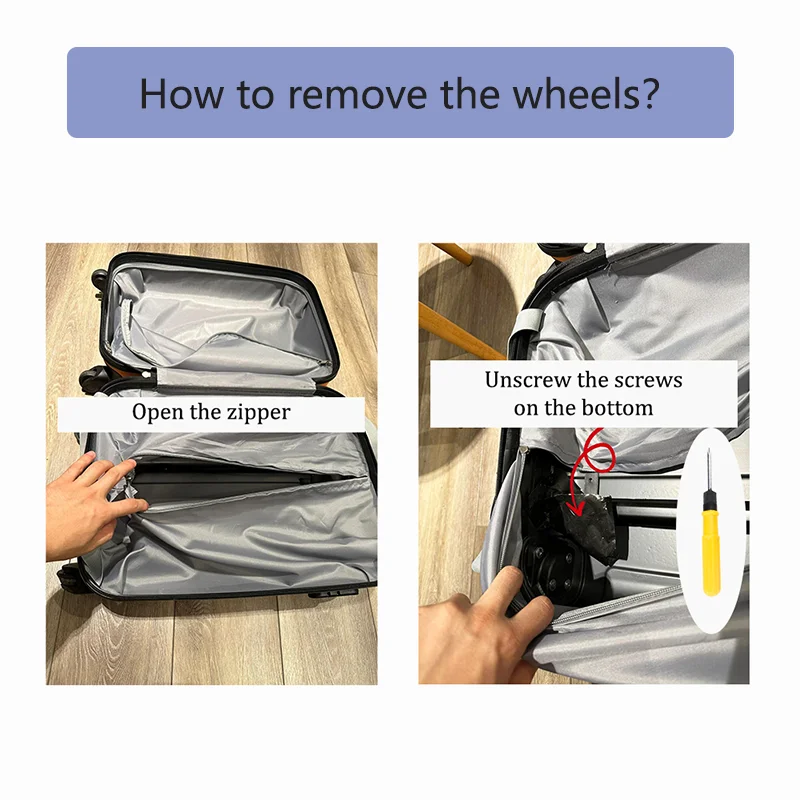 How to remove the wheels?

Open the zipper

Unscrew the screws on the bottom