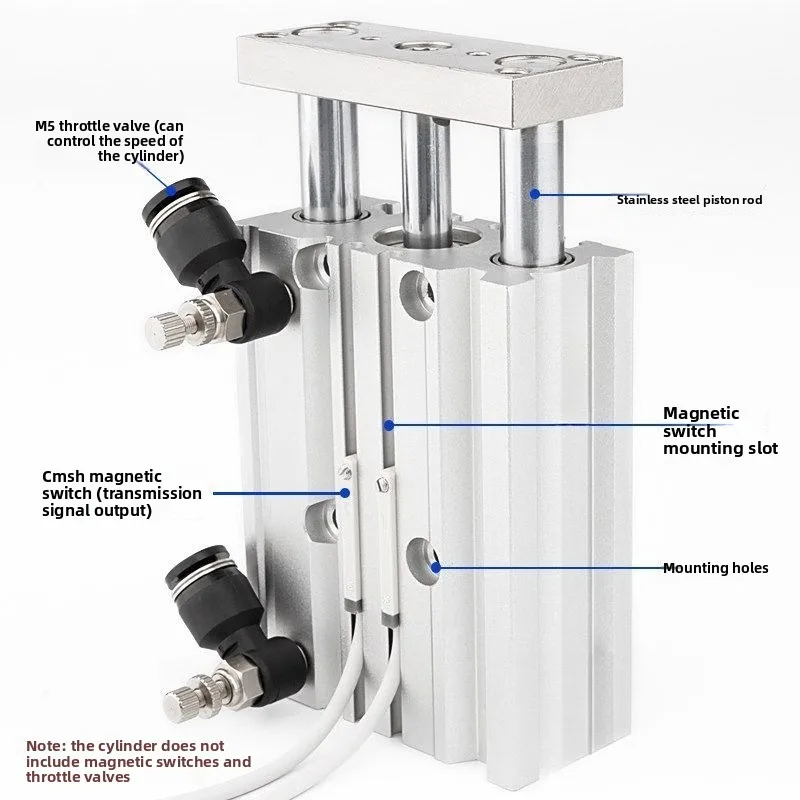 M5 throttle valve (can control the speed of the cylinder)

Stainless steel piston rod

Magnetic switch mounting slot

Cmsh magnetic switch (transmission signal output)

Mounting holes

Note: the cylinder does not include magnetic switches and throttle valves