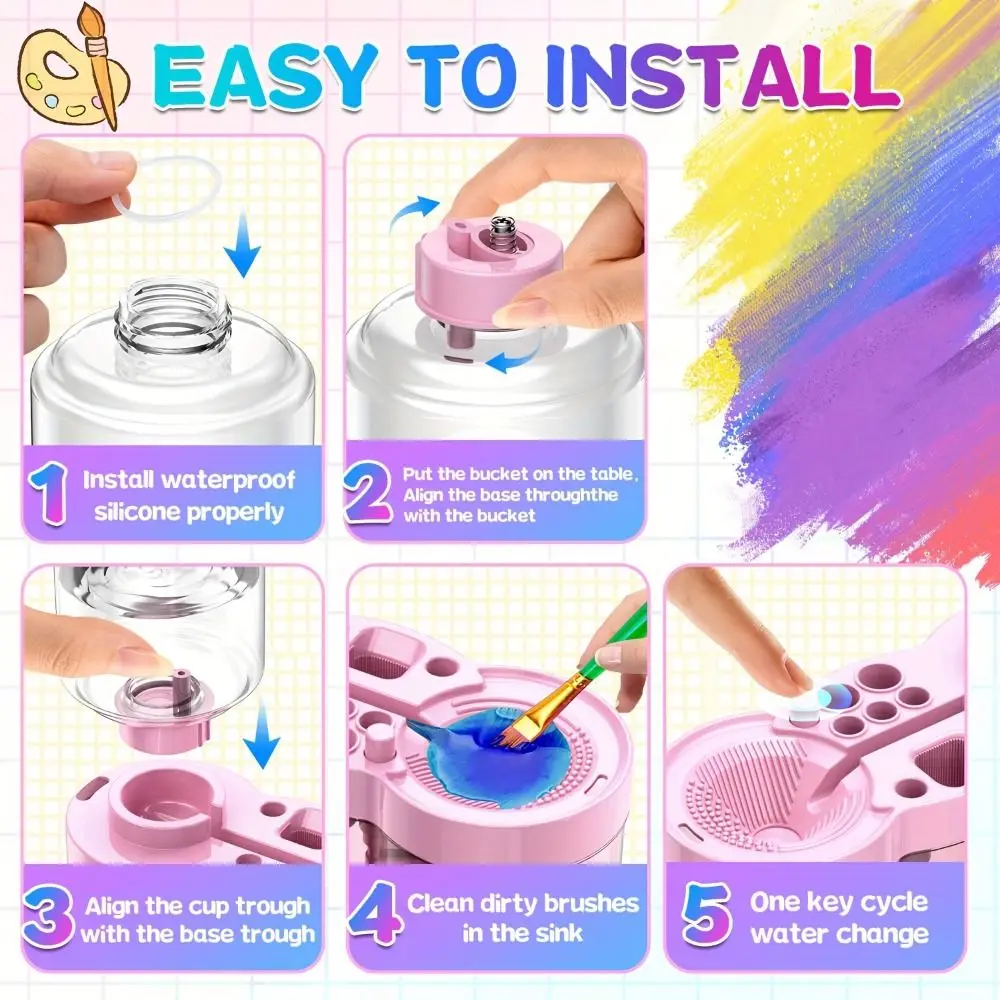 EASY TO INSTALL

1 Install waterproof silicone properly

2 Put the bucket on the table, Align the base throughthe with the bucket

3 Align the cup trough with the base trough

4 Clean dirty brushes in the sink

5 One key cycle water change