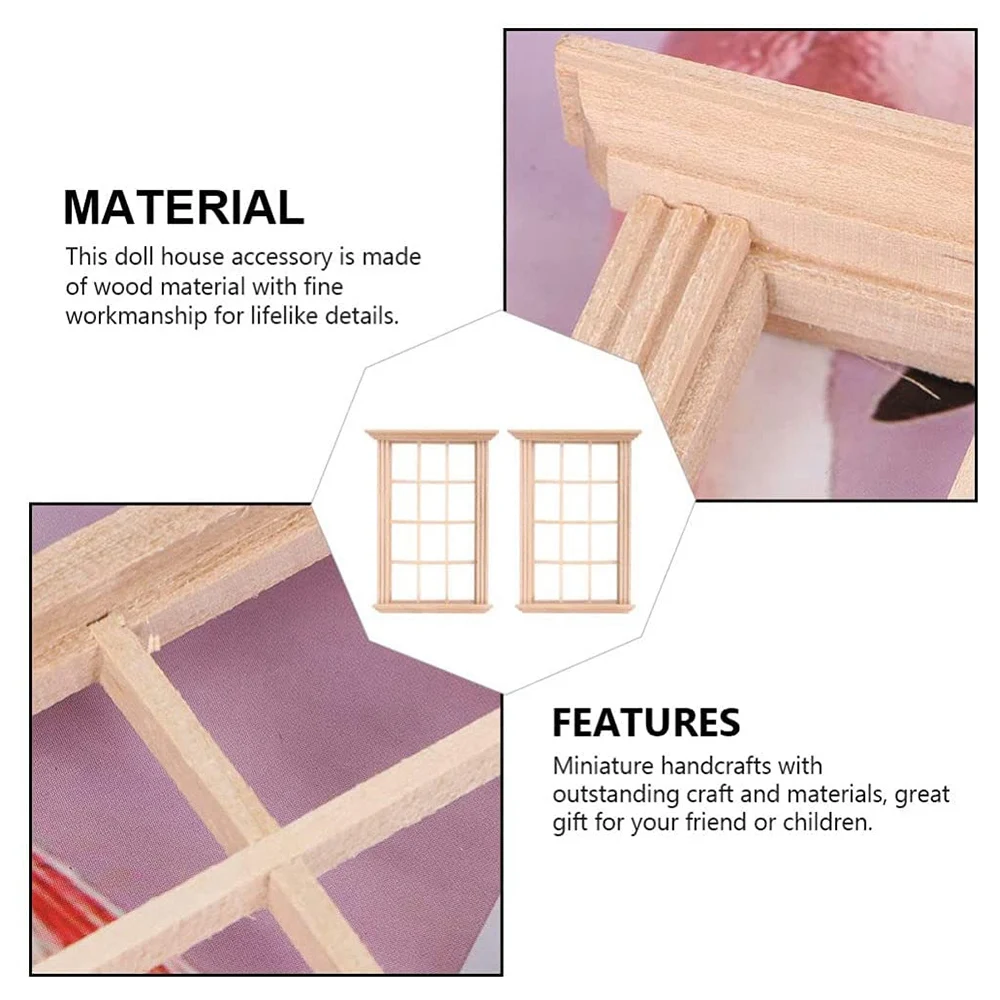 MATERIAL

This doll house accessory is made of wood material with fine workmanship for lifelike details.

FEATURES

Miniature handcrafts with outstanding craft and materials, great gift for your friend or children.