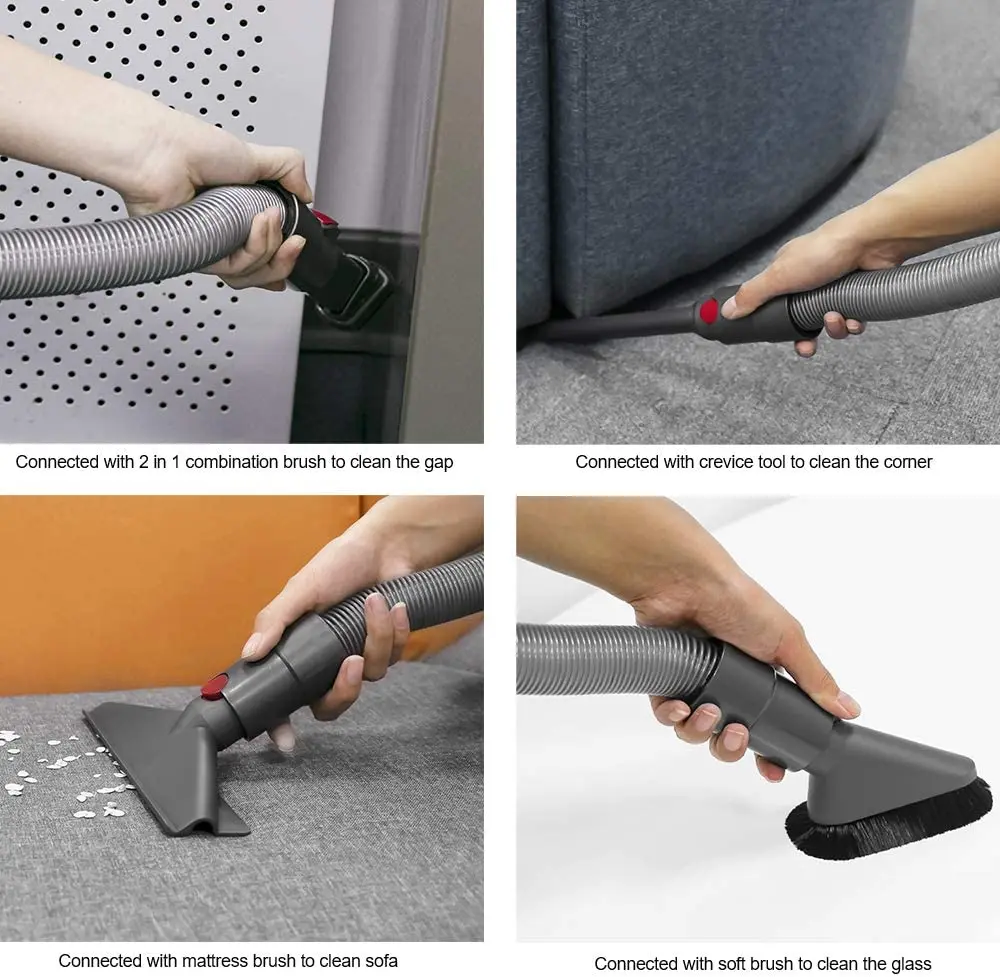 Connected with 2 in 1 combination brush to clean the gap

Connected with crevice tool to clean the corner

Connected with mattress brush to clean sofa

Connected with soft brush to clean the glass