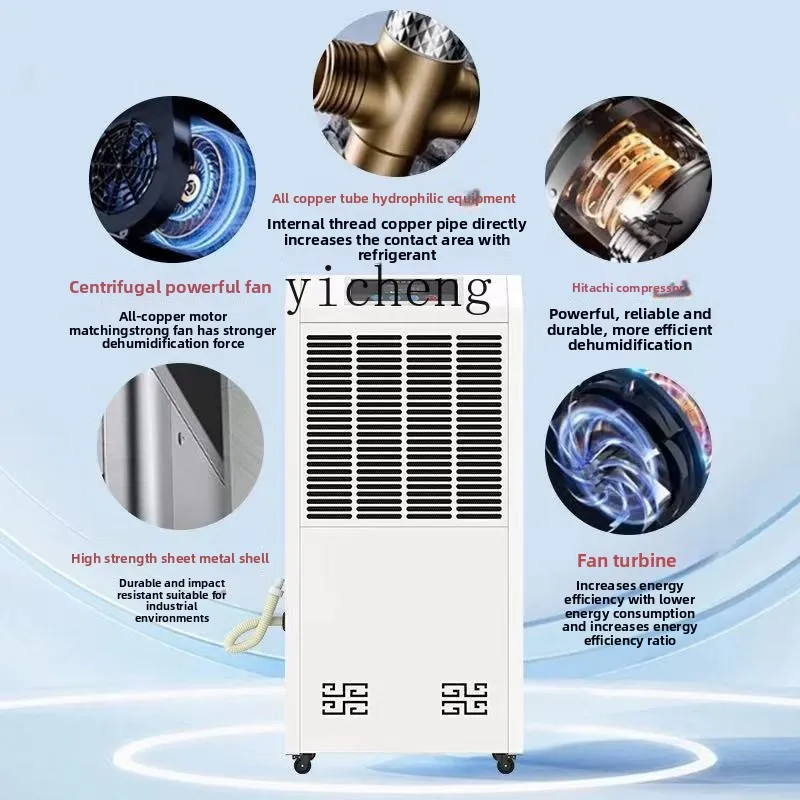 All copper tube hydrophilic equipment

Internal thread copper pipe directly increases the contact area with refrigerant

Centrifugal powerful fan

All-copper motor matchingstrong fan has stronger dehumidification force

yicheng

Hitachi compressor

Powerful, reliable and durable, more efficient dehumidification

High strength sheet metal shell

Durable and impact resistant suitable for industrial environments

Fan turbine

Increases energy efficiency with lower energy consumption and increases energy efficiency ratio