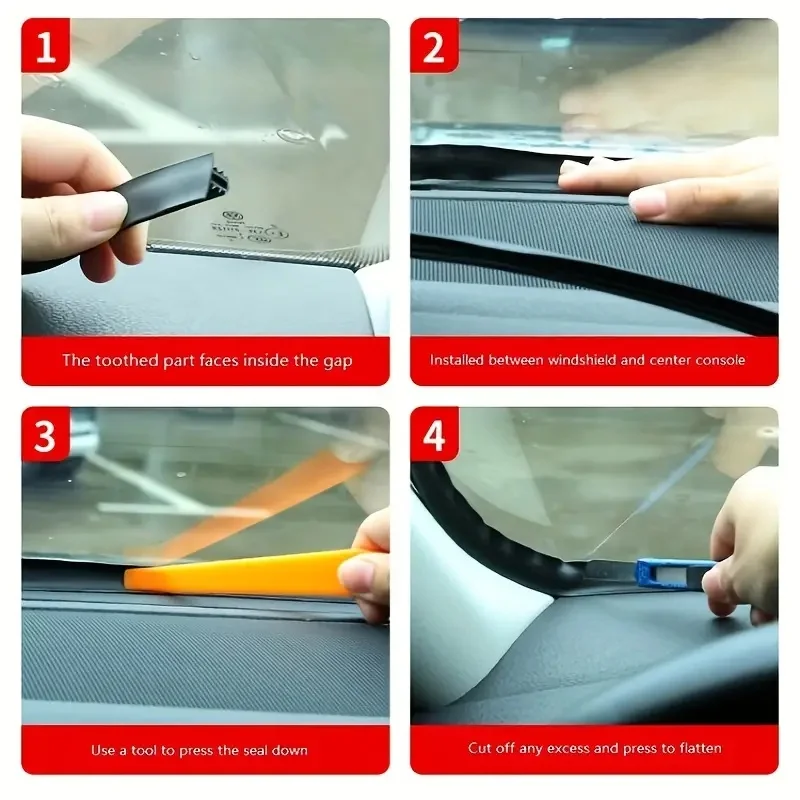 1

The toothed part faces inside the gap

2

Installed between windshield and center console

3

Use a tool to press the seal down

4

Cut off any excess and press to flatten