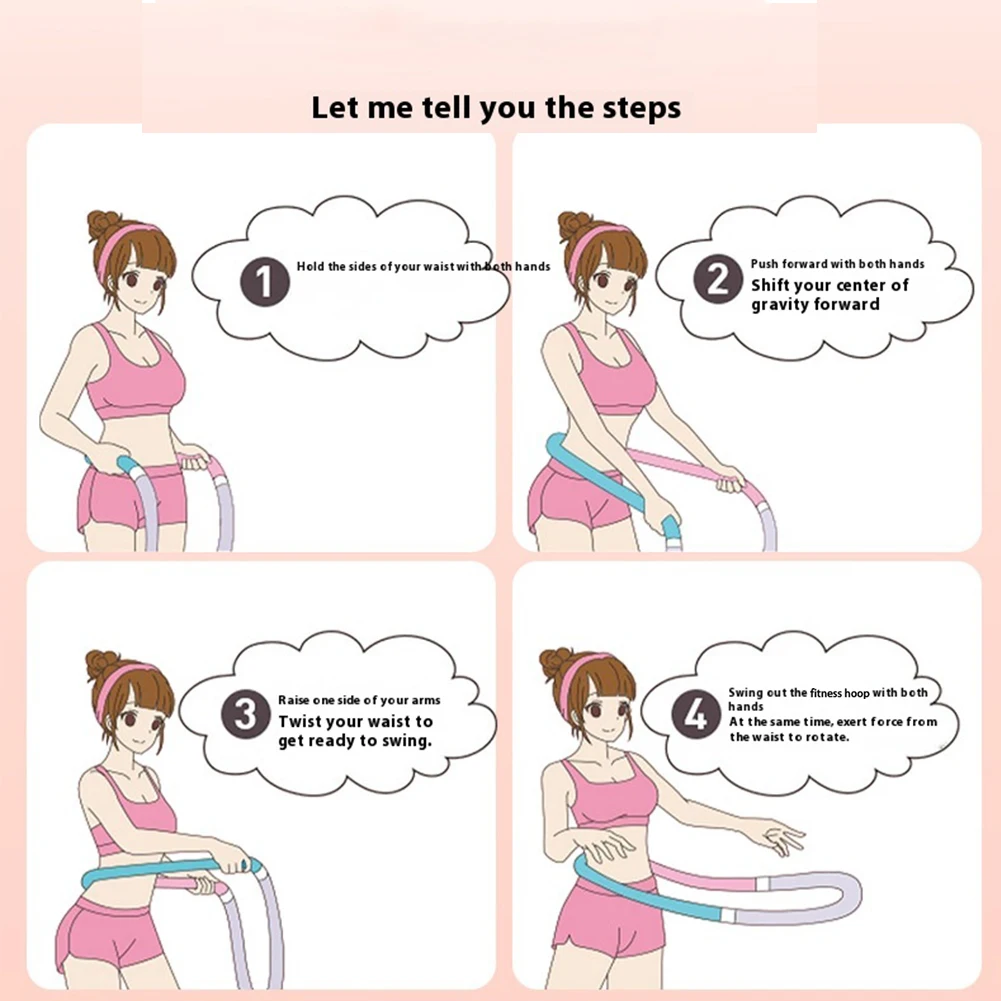 Let me tell you the steps

1
Hold the sides of your waist with both hands

2
Push forward with both hands
Shift your center of gravity forward

3
Raise one side of your arms
Twist your waist to get ready to swing.

4
Swing out the fitness hoop with both hands
At the same time, exert force from the waist to rotate.