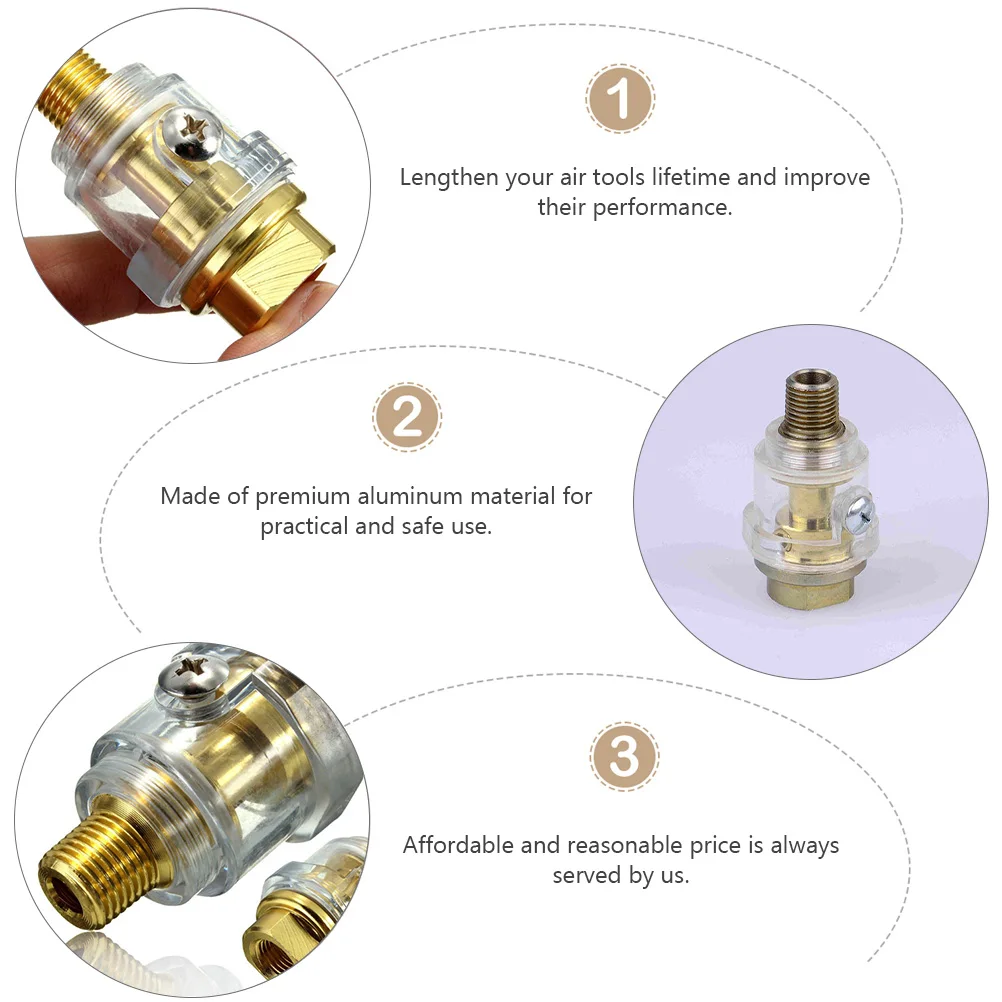 1

Lengthen your air tools lifetime and improve their performance.

2

Made of premium aluminum material for practical and safe use.

3

Affordable and reasonable price is always served by us.