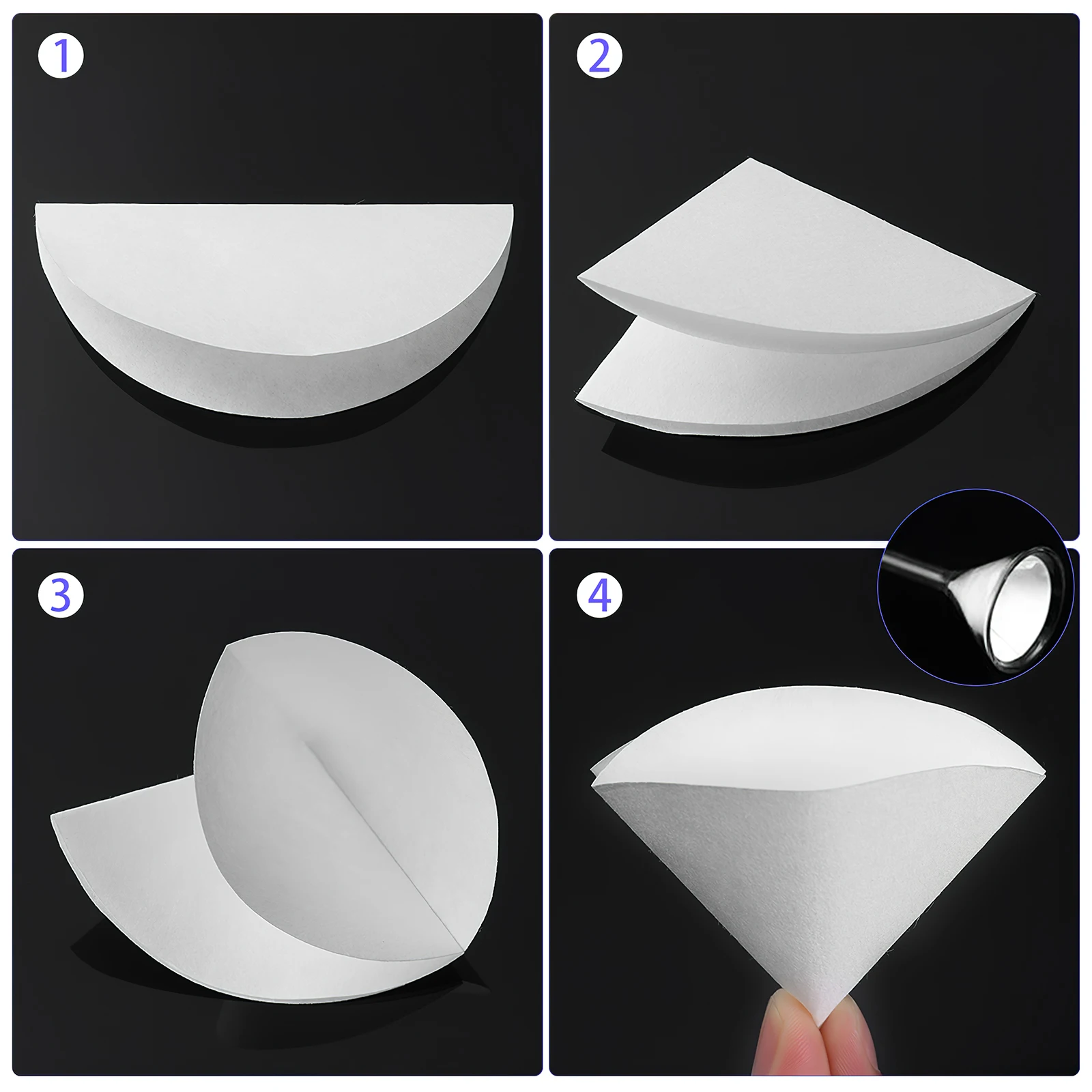 1

2

3

4