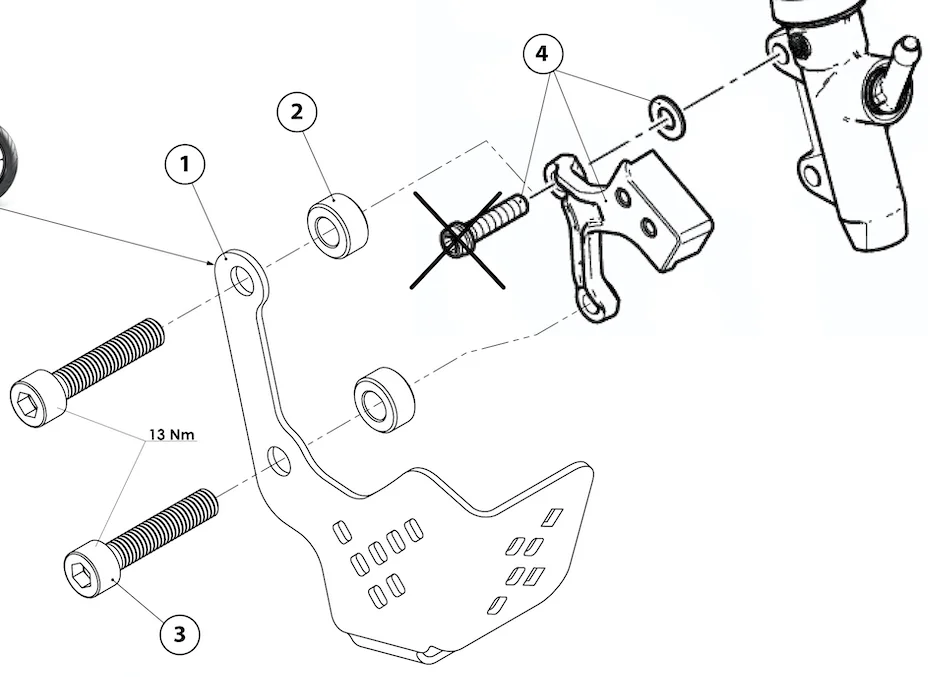 4
2
1
13 Nm
3