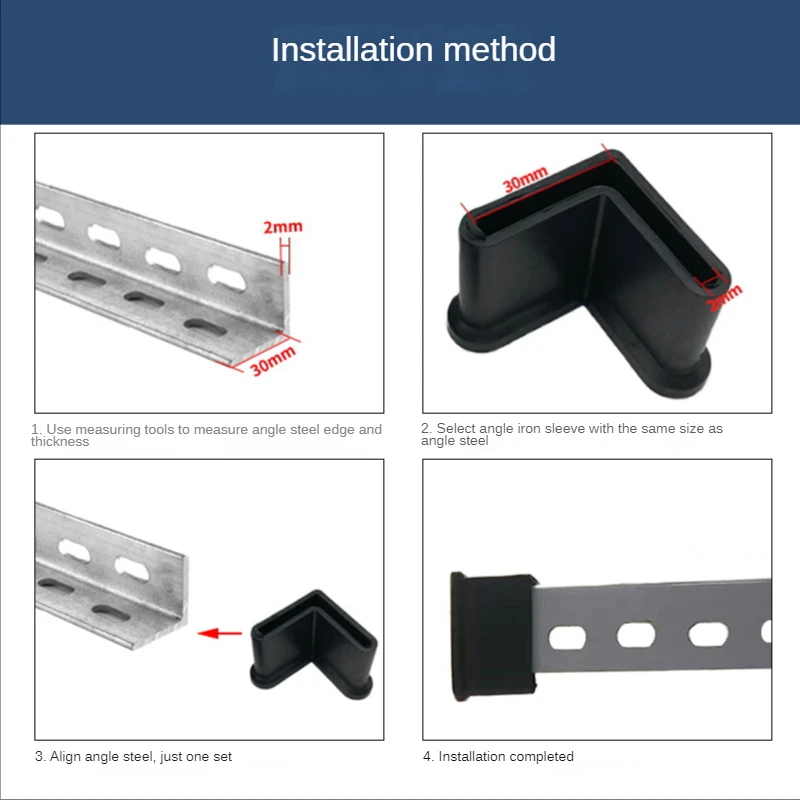 Installation method

2mm

30mm

1. Use measuring tools to measure angle steel edge and thickness

30mm

2mm

2. Select angle iron sleeve with the same size as angle steel

3. Align angle steel, just one set

4. Installation completed