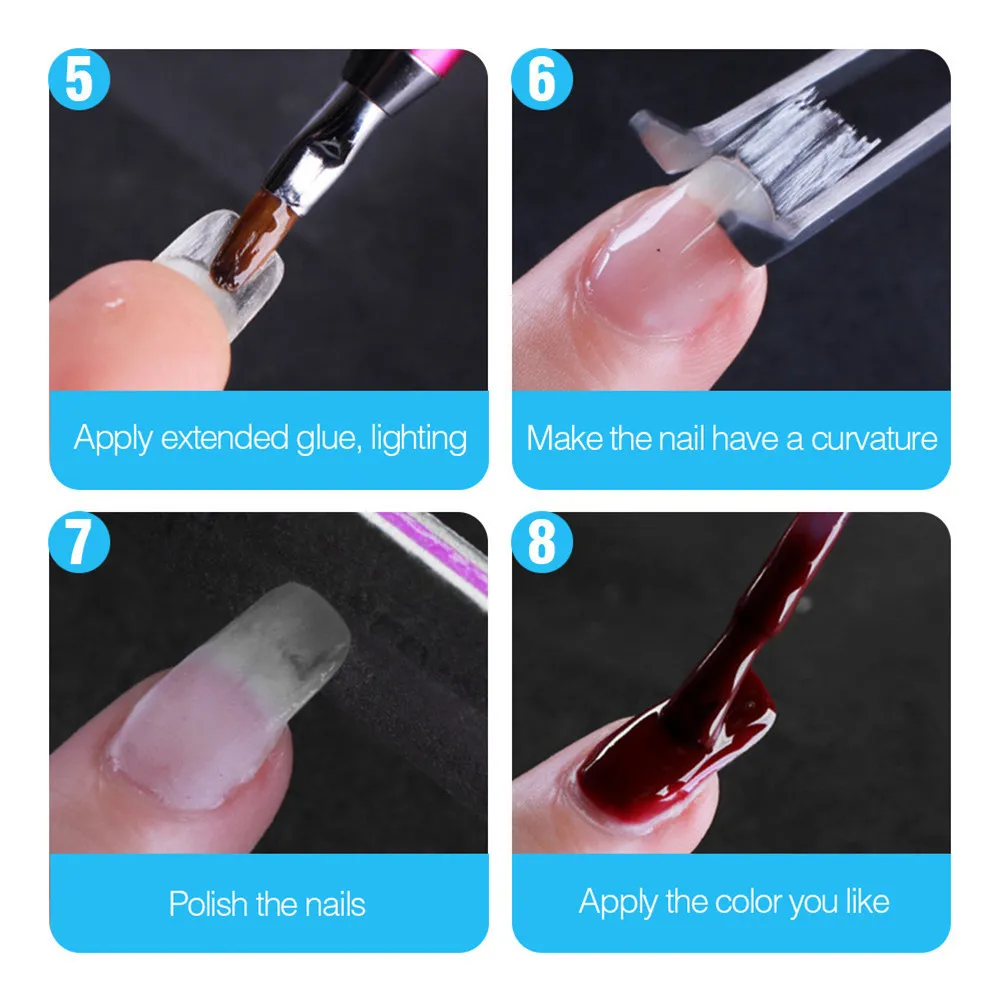 5

Apply extended glue, lighting

6

Make the nail have a curvature

7

Polish the nails

8

Apply the color you like