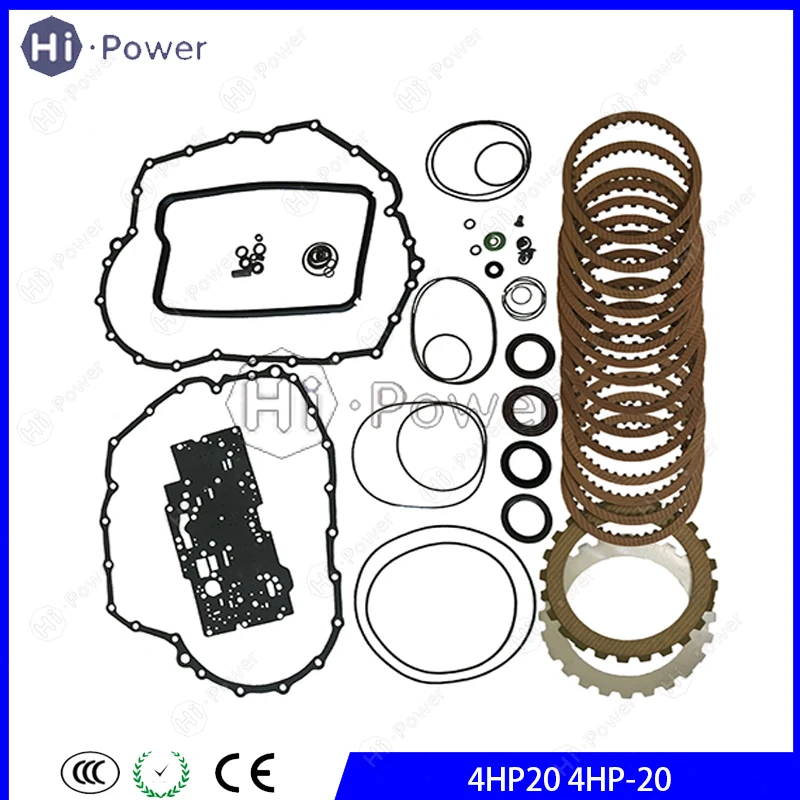 Hi · Power

Hi · Power

CCC CE

4HP20 4HP-20