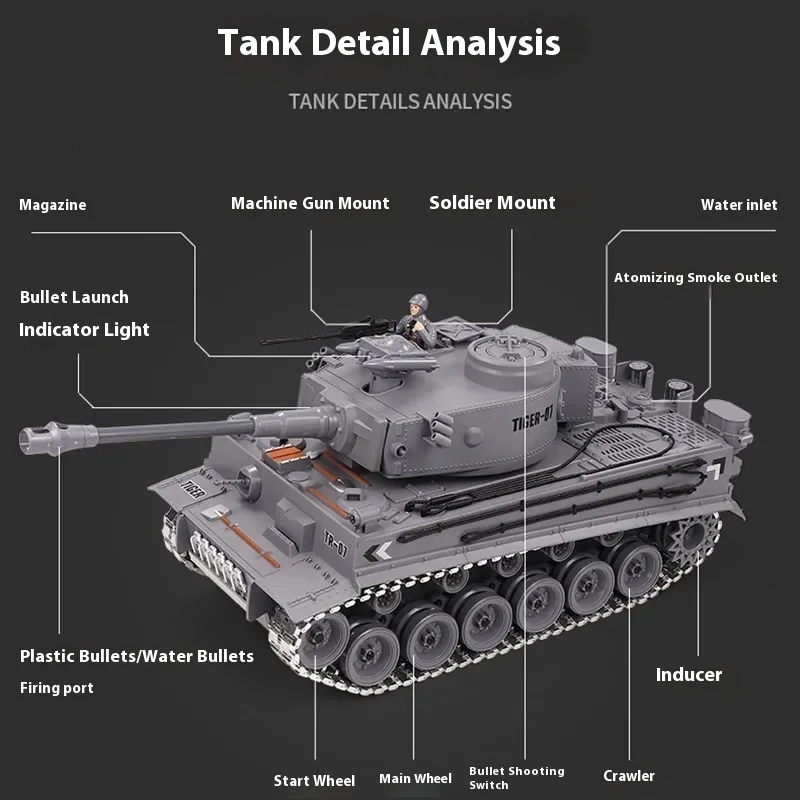 Tank Detail Analysis

TANK DETAILS ANALYSIS

Magazine

Machine Gun Mount

Soldier Mount

Water inlet

Atomizing Smoke Outlet

Bullet Launch
Indicator Light

TIGER-07

TIGER

TR-07

Plastic Bullets/Water Bullets
Firing port

Inducer

Start Wheel

Main Wheel

Bullet Shooting Switch

Crawler