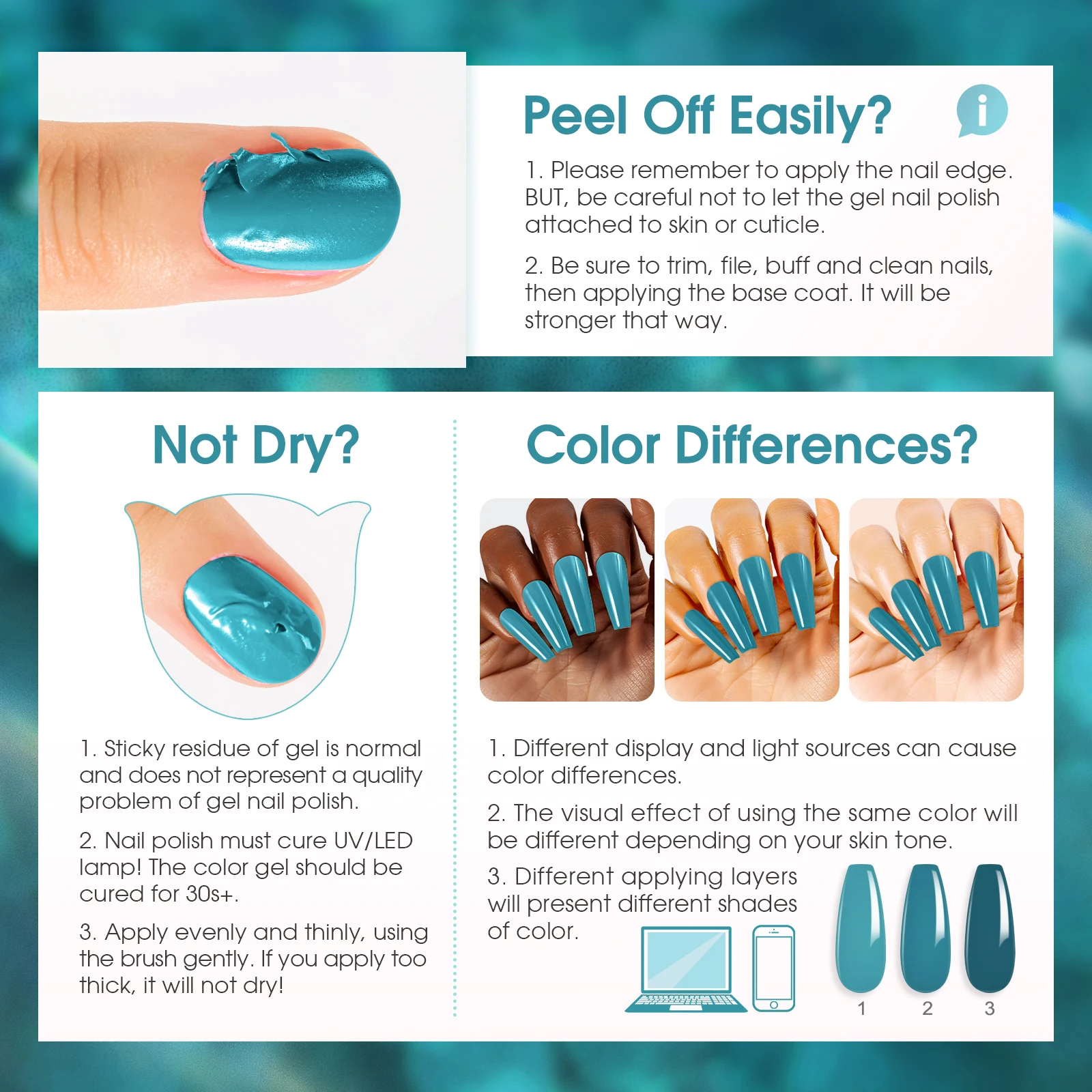 Peel Off Easily?

i

1. Please remember to apply the nail edge. BUT, be careful not to let the gel nail polish attached to skin or cuticle.

2. Be sure to trim, file, buff and clean nails, then applying the base coat. It will be stronger that way.

Not Dry?

1. Sticky residue of gel is normal and does not represent a quality problem of gel nail polish.

2. Nail polish must cure UV/LED lamp! The color gel should be cured for 30s+.

3. Apply evenly and thinly, using the brush gently. If you apply too thick, it will not dry!

Color Differences?

1. Different display and light sources can cause color differences.

2. The visual effect of using the same color will be different depending on your skin tone.

3. Different applying layers will present different shades of color.

1 2 3