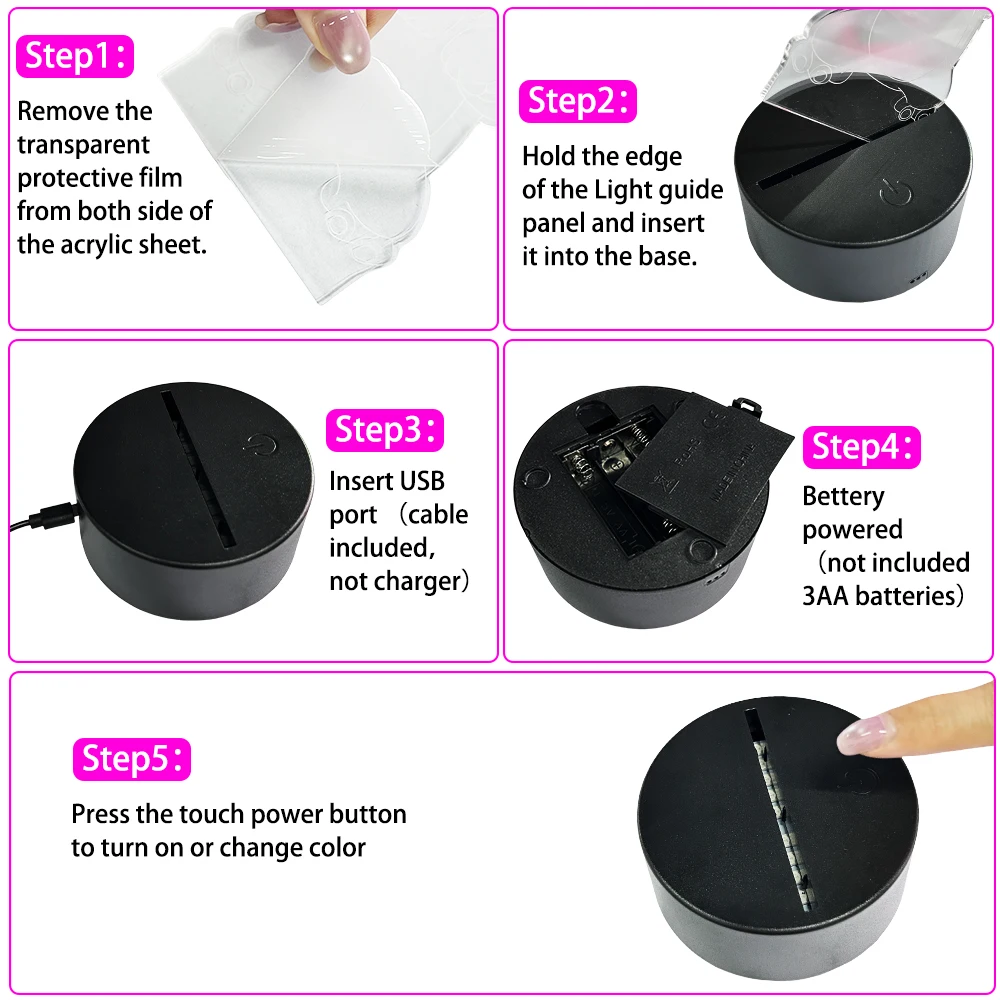 Step1:

Remove the transparent protective film from both side of the acrylic sheet.

Step2:

Hold the edge of the Light guide panel and insert it into the base.

Step3:

Insert USB port （cable included, not charger）

Step4:

Bettery powered （not included 3AA batteries）

Step5:

Press the touch power button to turn on or change color