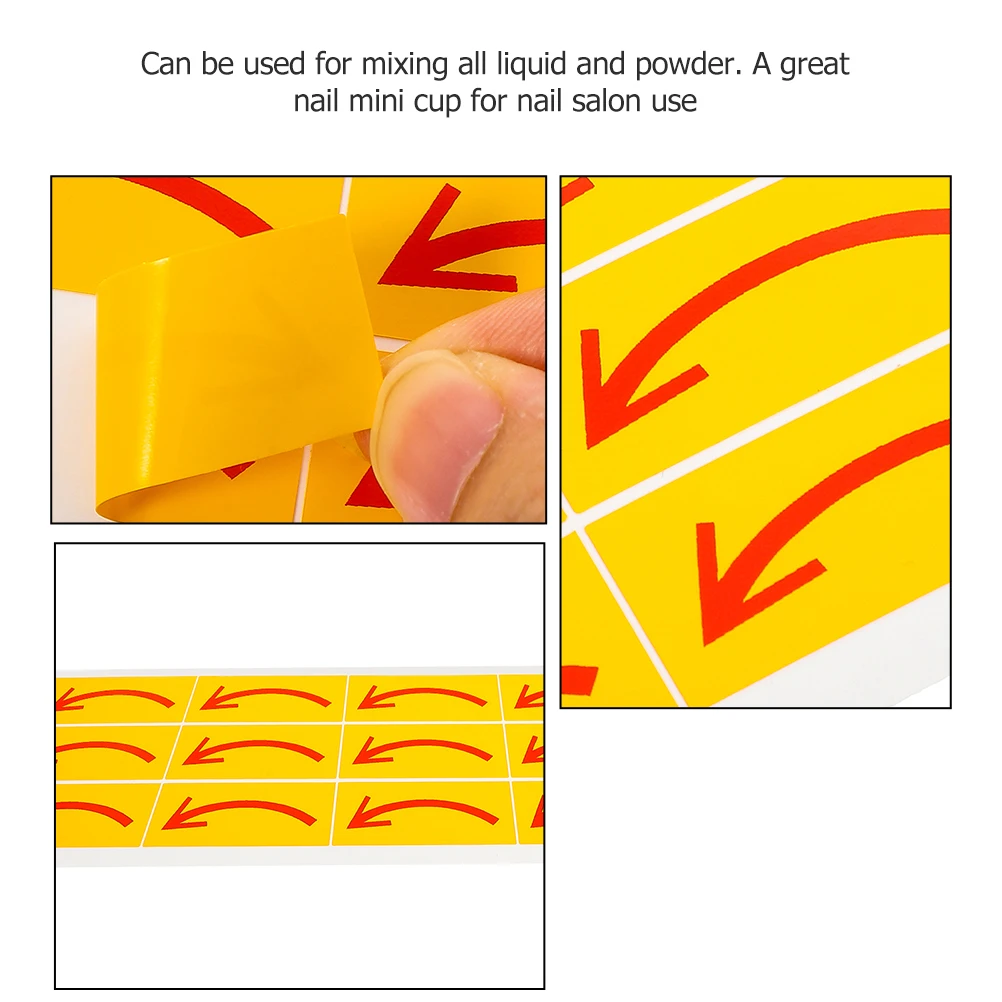 Can be used for mixing all liquid and powder. A great nail mini cup for nail salon use