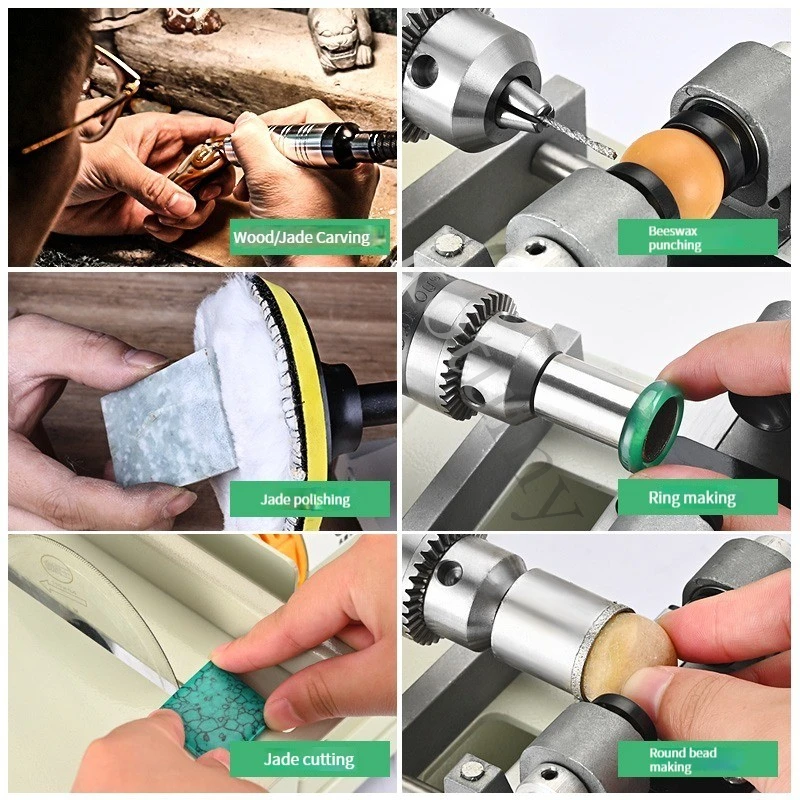 Wood/Jade Carving

Beeswax punching

Jade polishing

Ring making

Jade cutting

Round bead making