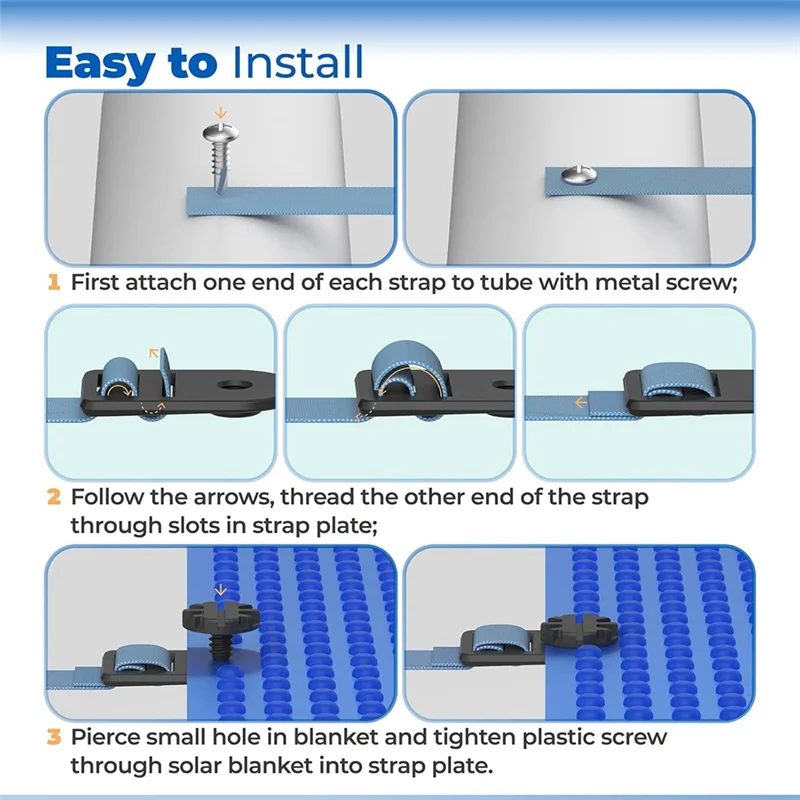 Easy to Install

1 First attach one end of each strap to tube with metal screw;

2 Follow the arrows, thread the other end of the strap through slots in strap plate;

3 Pierce small hole in blanket and tighten plastic screw through solar blanket into strap plate.