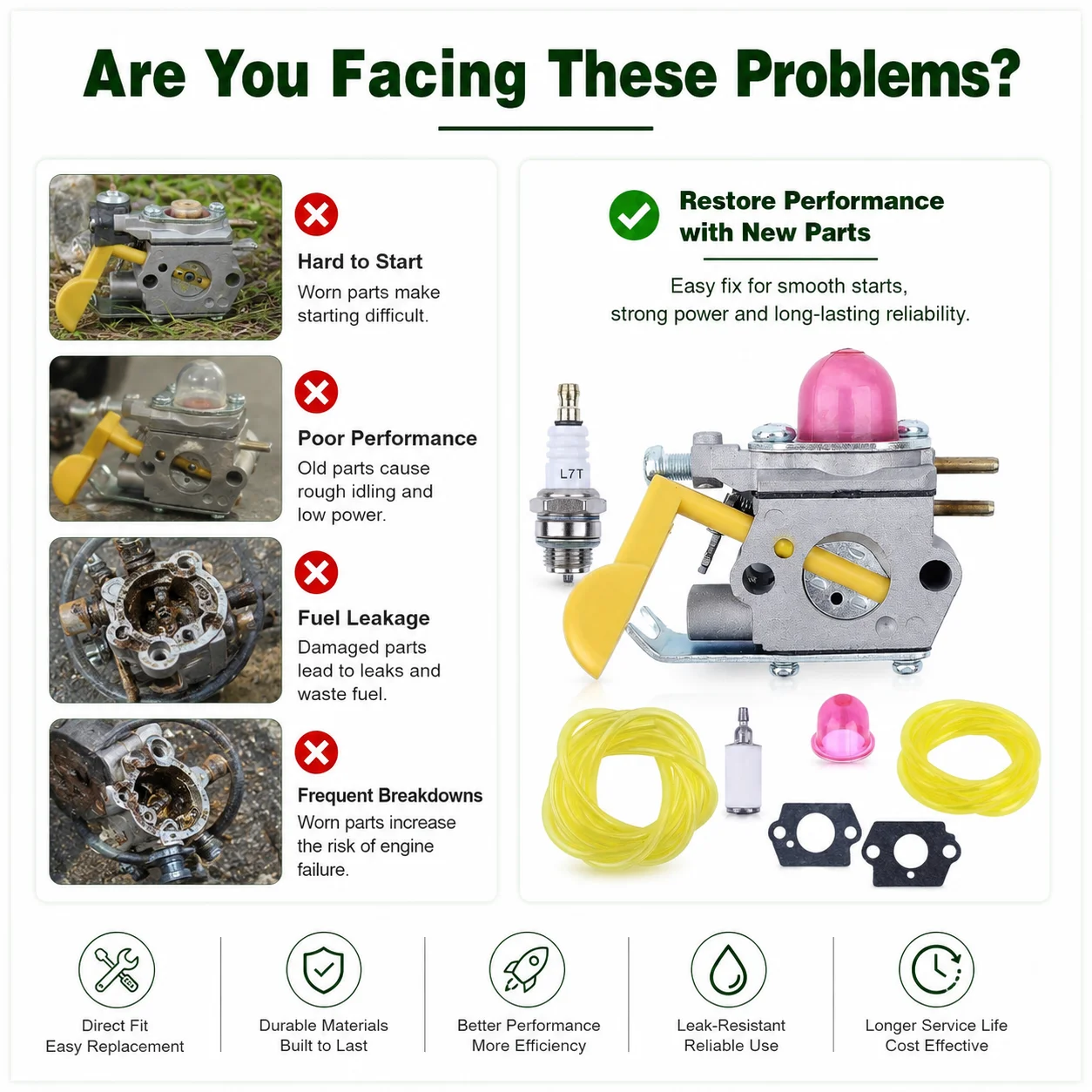 Are You Facing These Problems?

Hard to Start
Worn parts make starting difficult.

Poor Performance
Old parts cause rough idling and low power.

Fuel Leakage
Damaged parts lead to leaks and waste fuel.

Frequent Breakdowns
Worn parts increase the risk of engine failure.

Restore Performance with New Parts

Easy fix for smooth starts, strong power and long-lasting reliability.

L7T

Direct Fit
Easy Replacement

Durable Materials
Built to Last

Better Performance
More Efficiency

Leak-Resistant
Reliable Use

Longer Service Life
Cost Effective