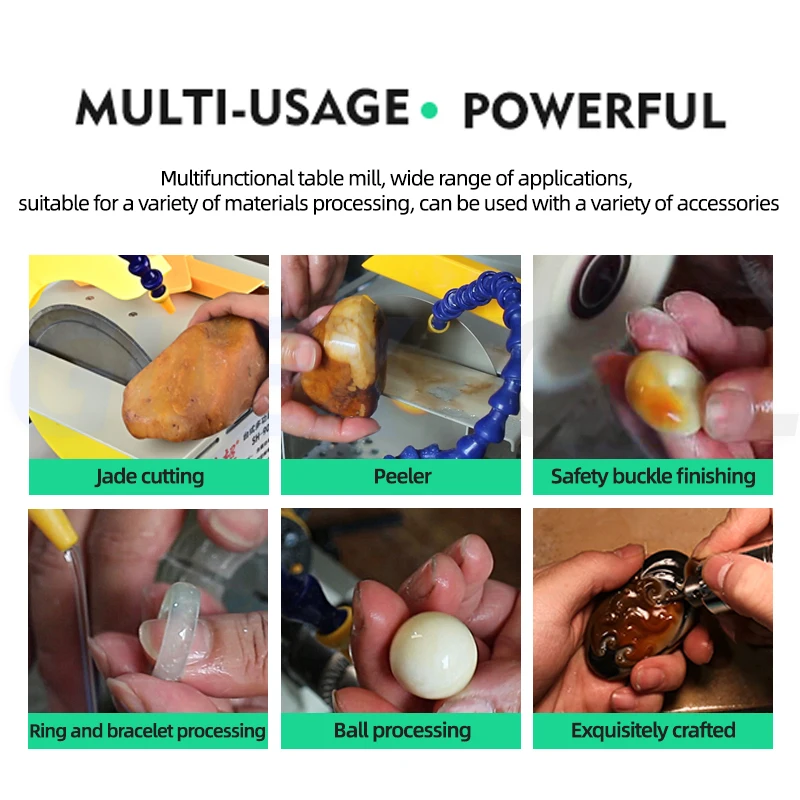 MULTI-USAGE • POWERFUL

Multifunctional table mill, wide range of applications, suitable for a variety of materials processing, can be used with a variety of accessories

Jade cutting

Peeler

Safety buckle finishing

Ring and bracelet processing

Ball processing

Exquisitely crafted