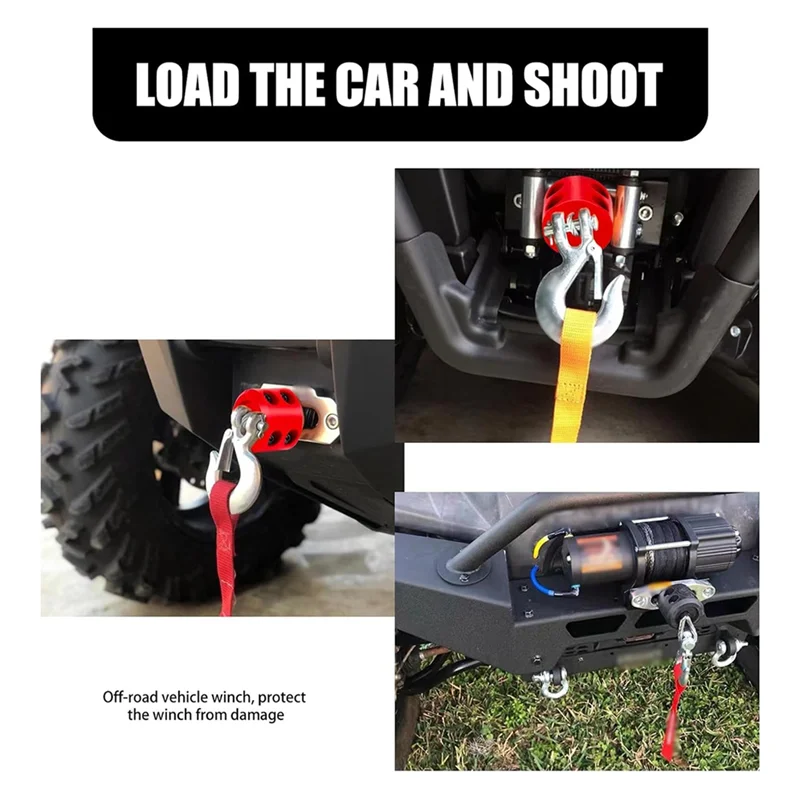 LOAD THE CAR AND SHOOT

Off-road vehicle winch, protect the winch from damage