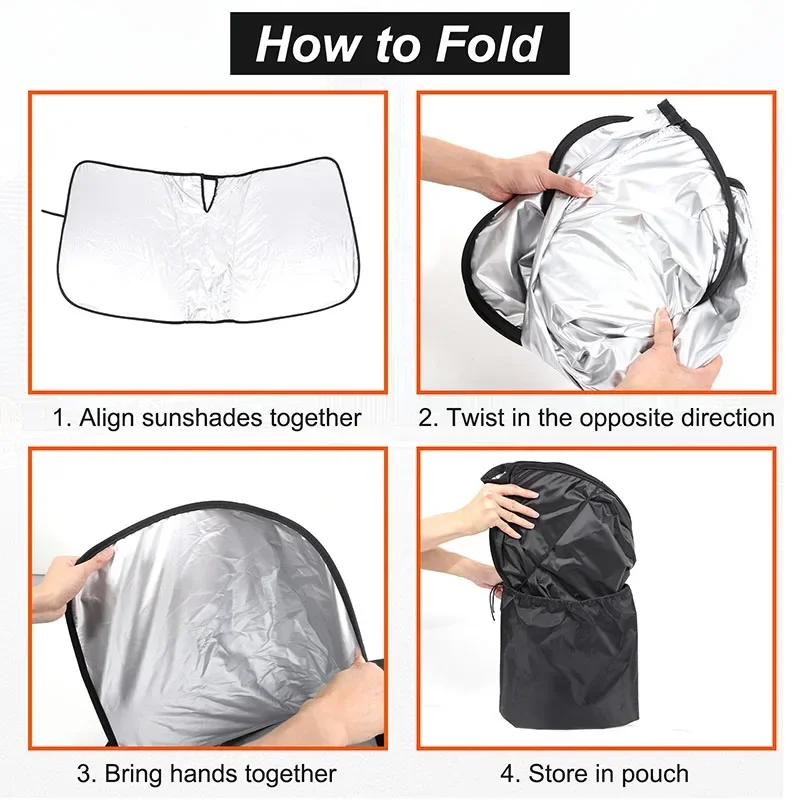 How to Fold

1. Align sunshades together

2. Twist in the opposite direction

3. Bring hands together

4. Store in pouch