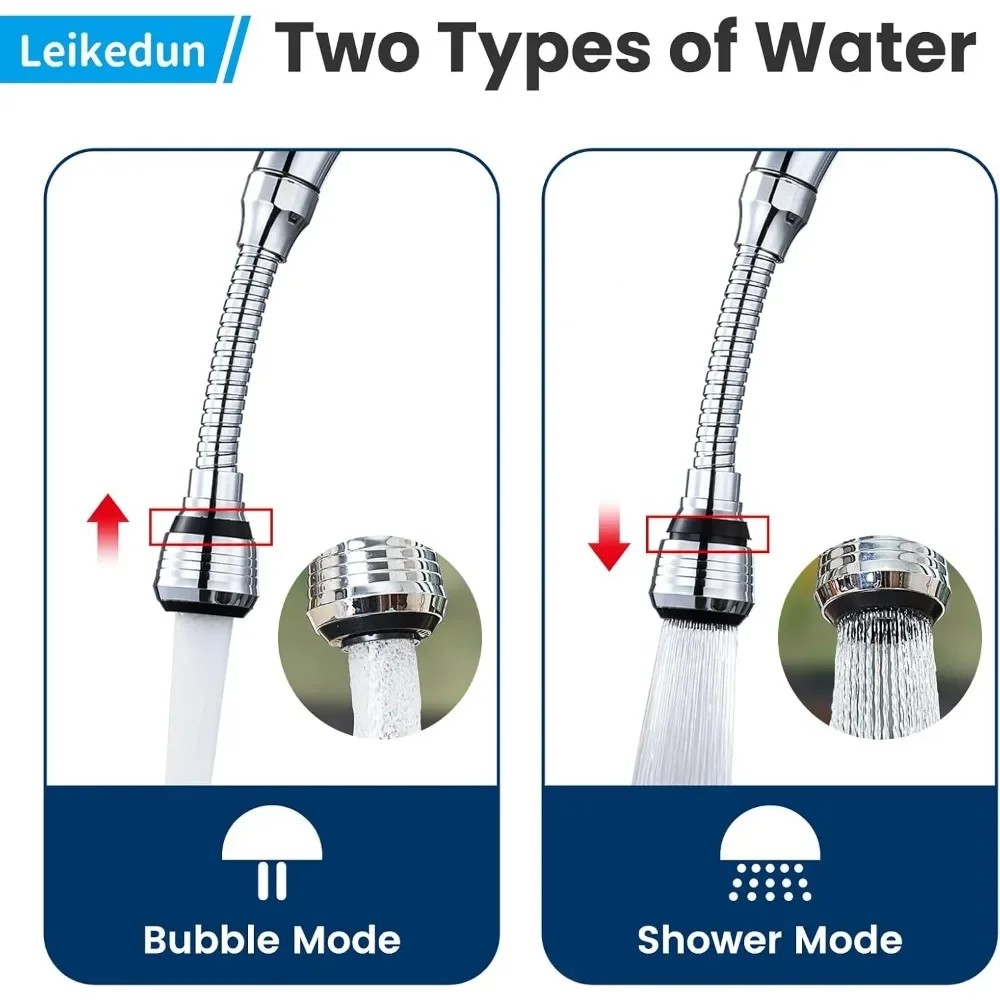 Leikedun Two Types of Water

Bubble Mode

Shower Mode