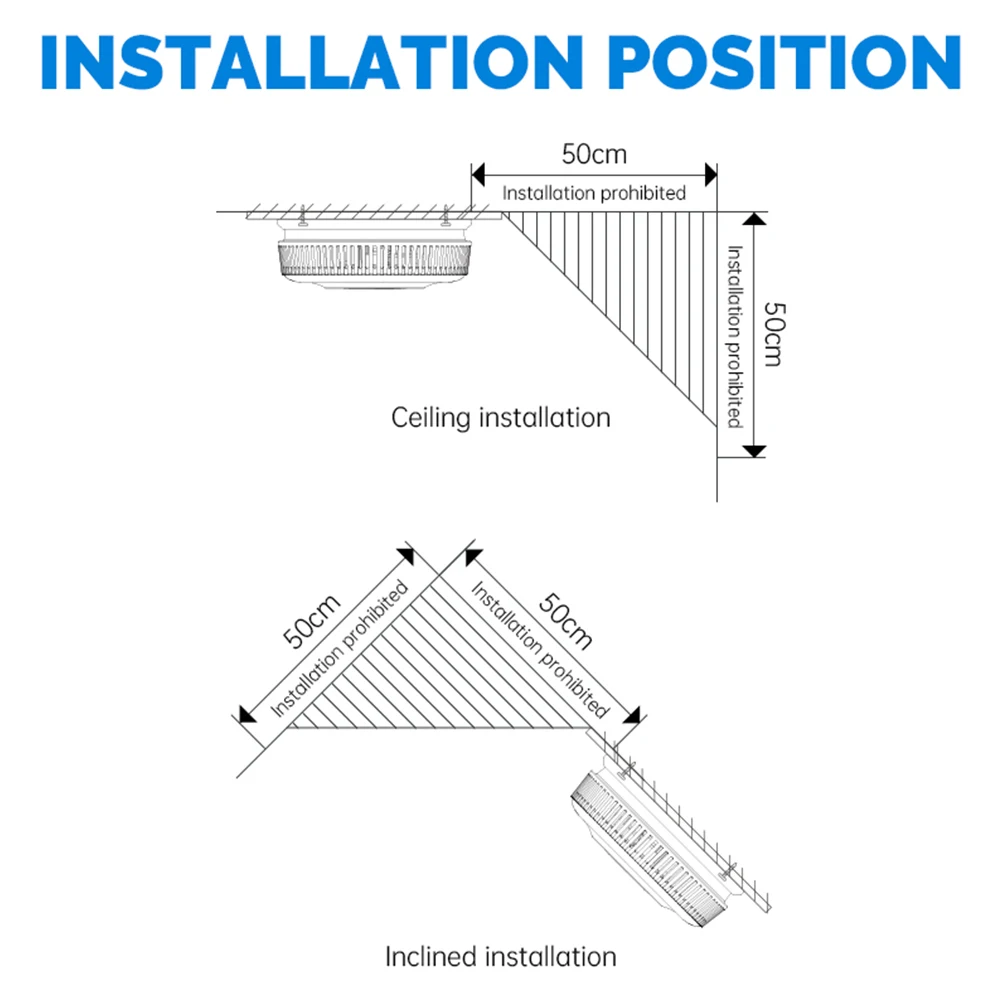 INSTALLATION POSITION

50cm

Installation prohibited

Installation prohibited

50cm

Ceiling installation

50cm

Installation prohibited

Installation prohibited

50cm

Inclined installation