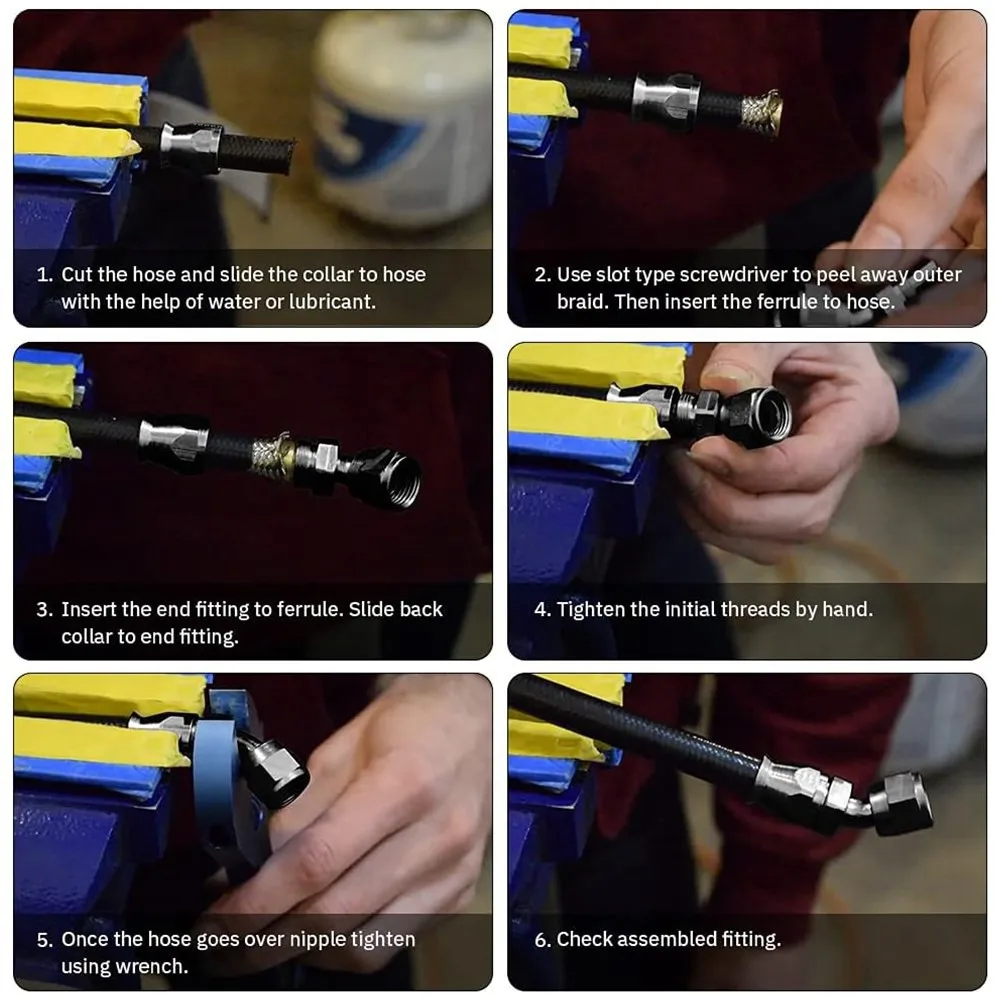 1. Cut the hose and slide the collar to hose with the help of water or lubricant.

2. Use slot type screwdriver to peel away outer braid. Then insert the ferrule to hose.

3. Insert the end fitting to ferrule. Slide back collar to end fitting.

4. Tighten the initial threads by hand.

5. Once the hose goes over nipple tighten using wrench.

6. Check assembled fitting.