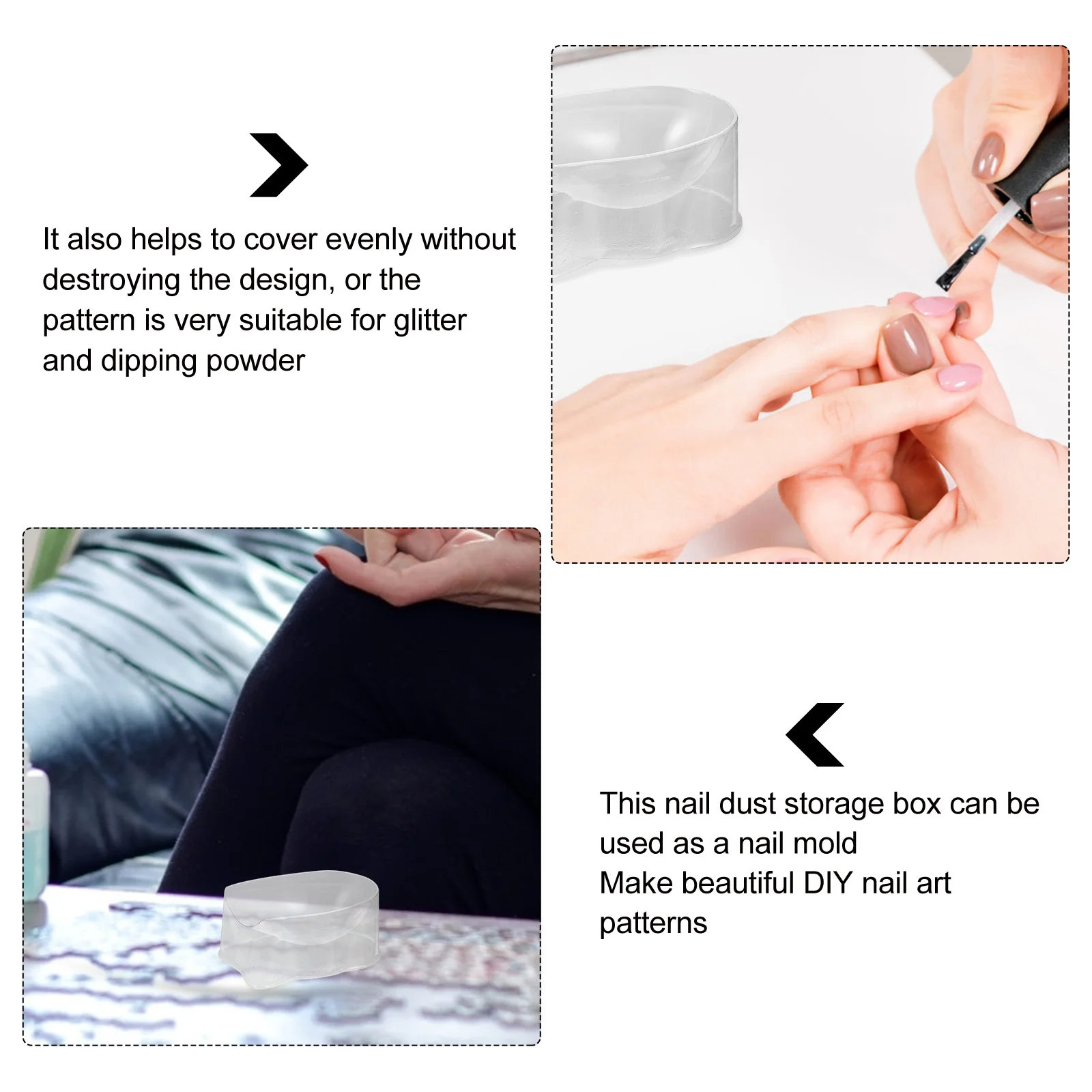 It also helps to cover evenly without destroying the design, or the pattern is very suitable for glitter and dipping powder

This nail dust storage box can be used as a nail mold
Make beautiful DIY nail art patterns