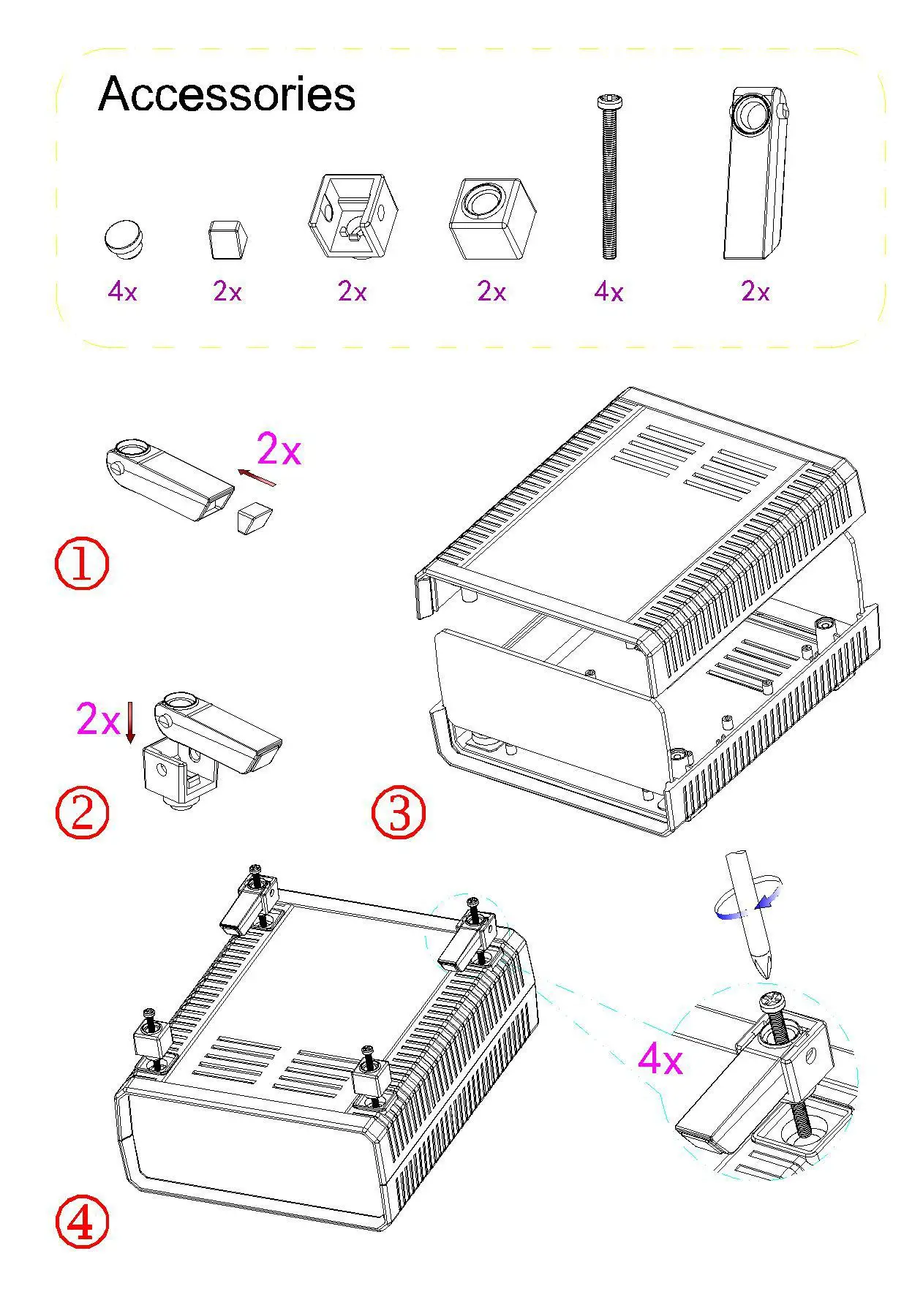 Accessories

4x 2x 2x 2x 4x 2x

2x

①

2x

②

③

4x

④