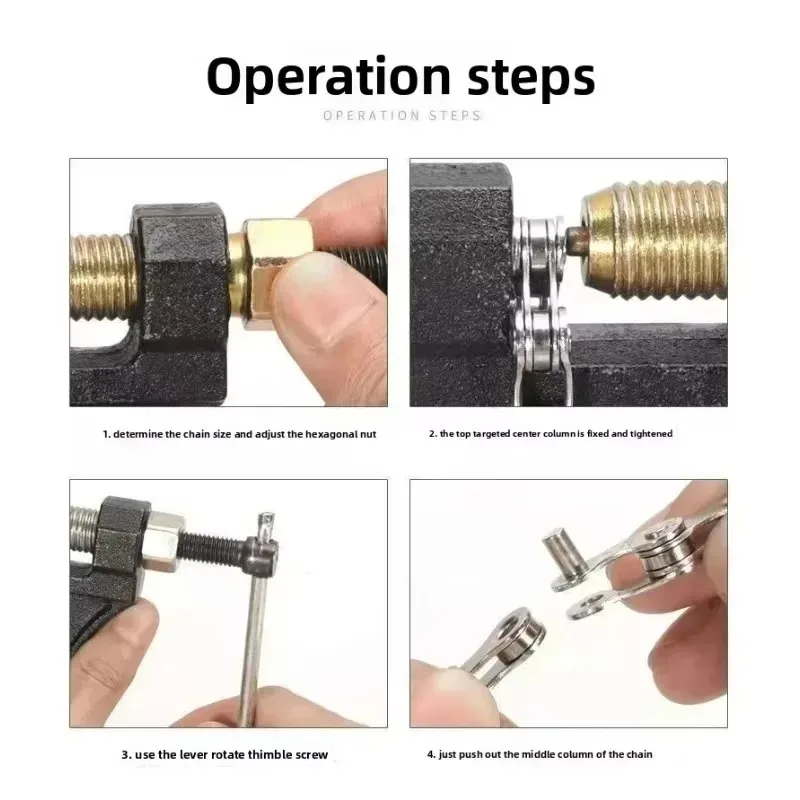 Operation steps

OPERATION STEPS

1. determine the chain size and adjust the hexagonal nut

2. the top targeted center column is fixed and tightened

3. use the lever rotate thimble screw

4. just push out the middle column of the chain